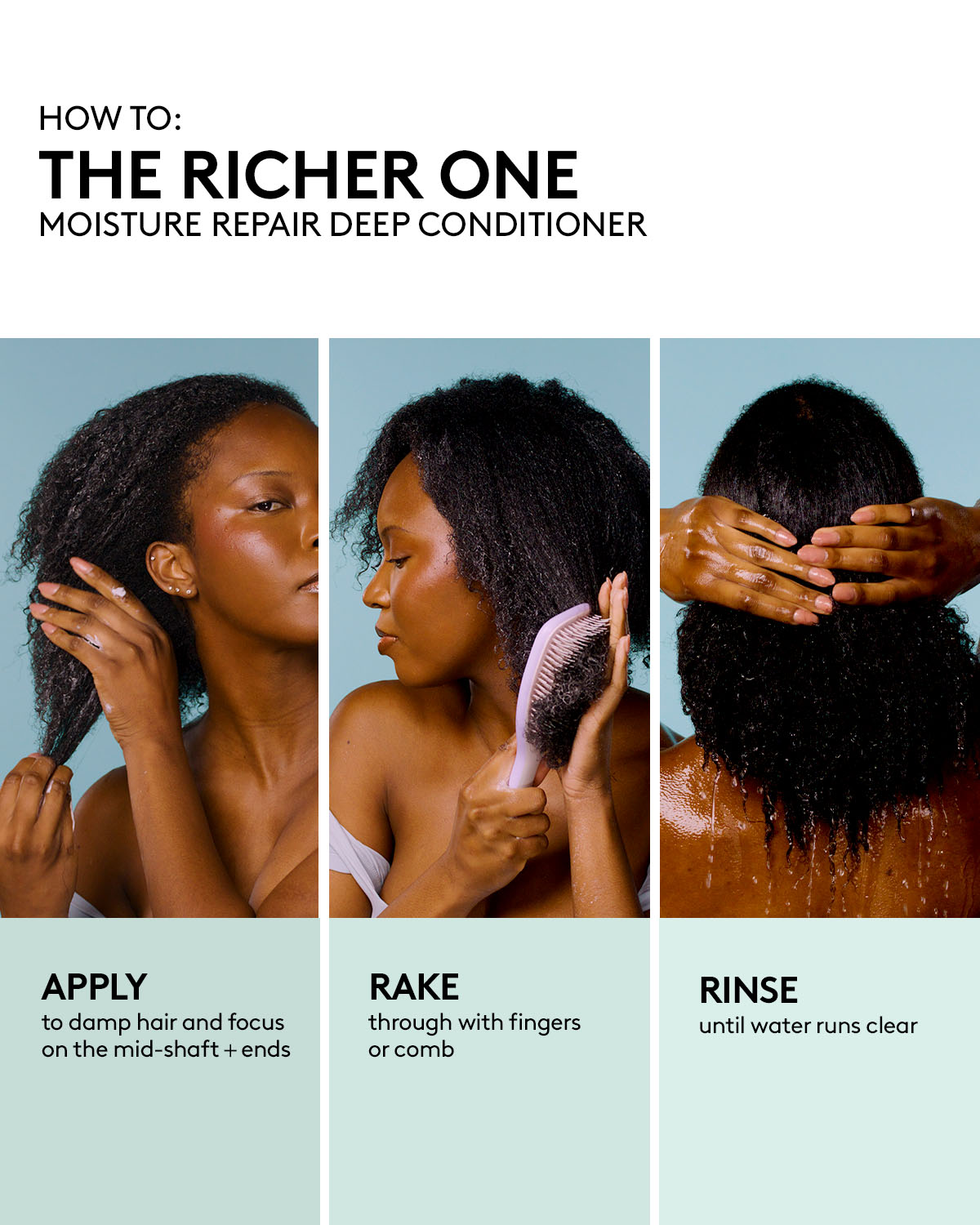 HOW TO:
THE RICHER ONE
MOISTURE REPAIR DEEP CONDITIONER

APPLY
to damp hair and focus on the mid-shaft + ends

RAKE
through with fingers or comb

RINSE
until water runs clear