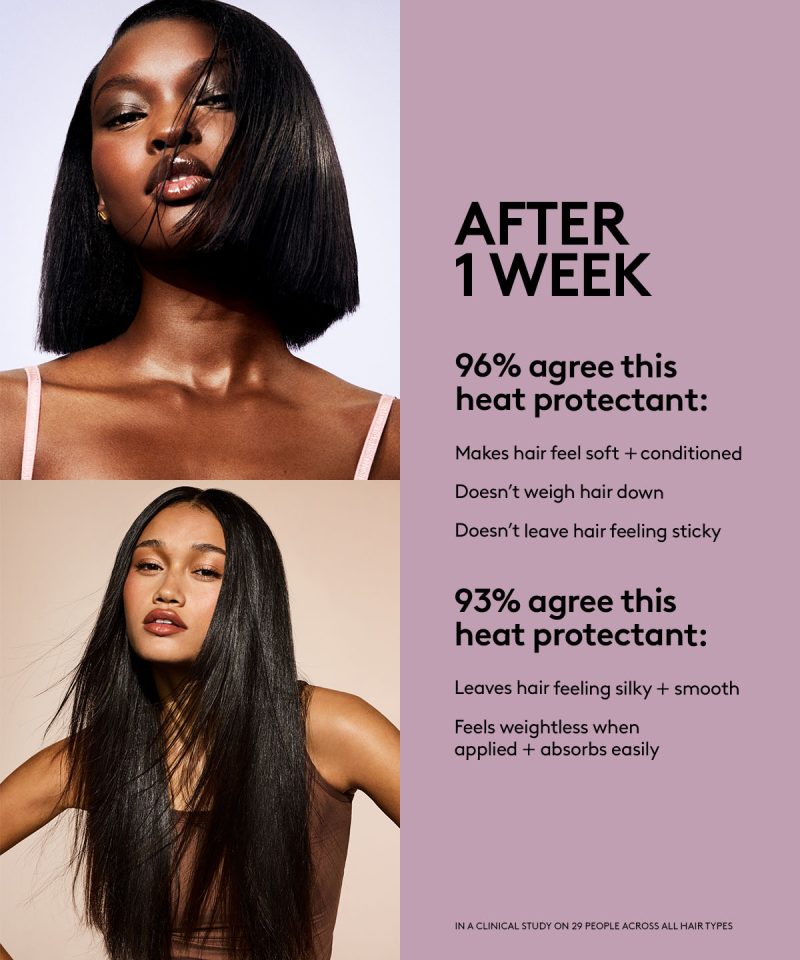 AFTER 1 WEEK

96% agree this heat protectant:

Makes hair feel soft + conditioned

Doesn't weigh hair down

Doesn't leave hair feeling sticky

93% agree this heat protectant:

Leaves hair feeling silky + smooth

Feels weightless when applied + absorbs easily

IN A CLINICAL STUDY ON 29 PEOPLE ACROSS ALL HAIR TYPES