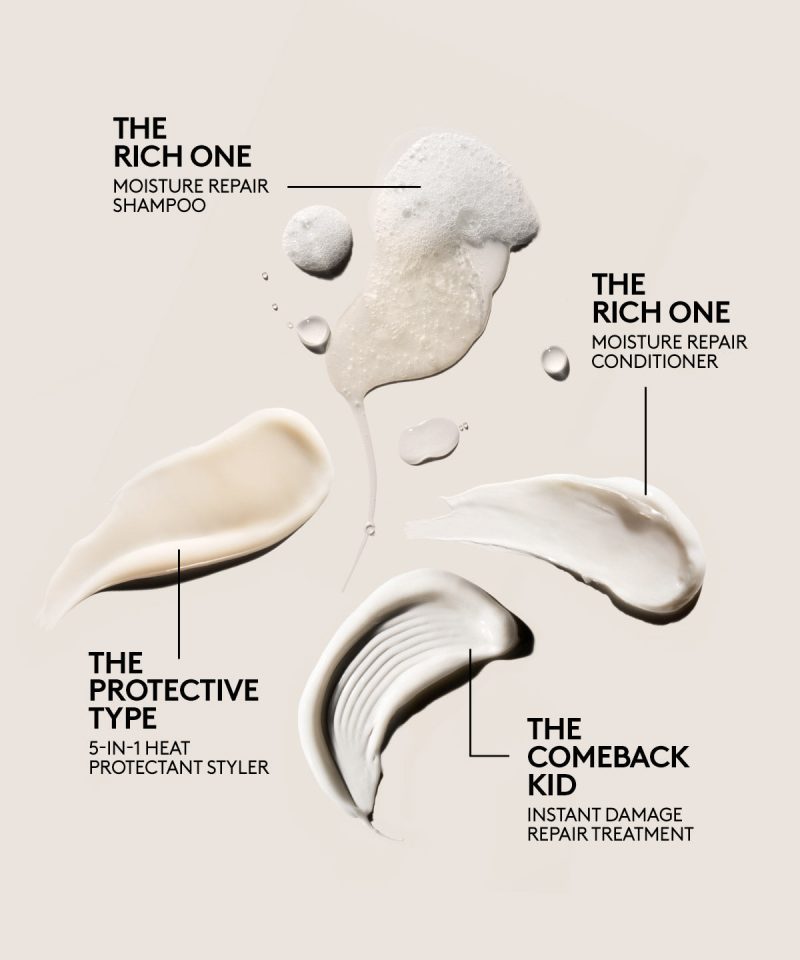 THE RICH ONE
MOISTURE REPAIR SHAMPOO

THE RICH ONE
MOISTURE REPAIR CONDITIONER

THE PROTECTIVE TYPE
5-IN-1 HEAT PROTECTANT STYLER

THE COMEBACK KID
INSTANT DAMAGE REPAIR TREATMENT