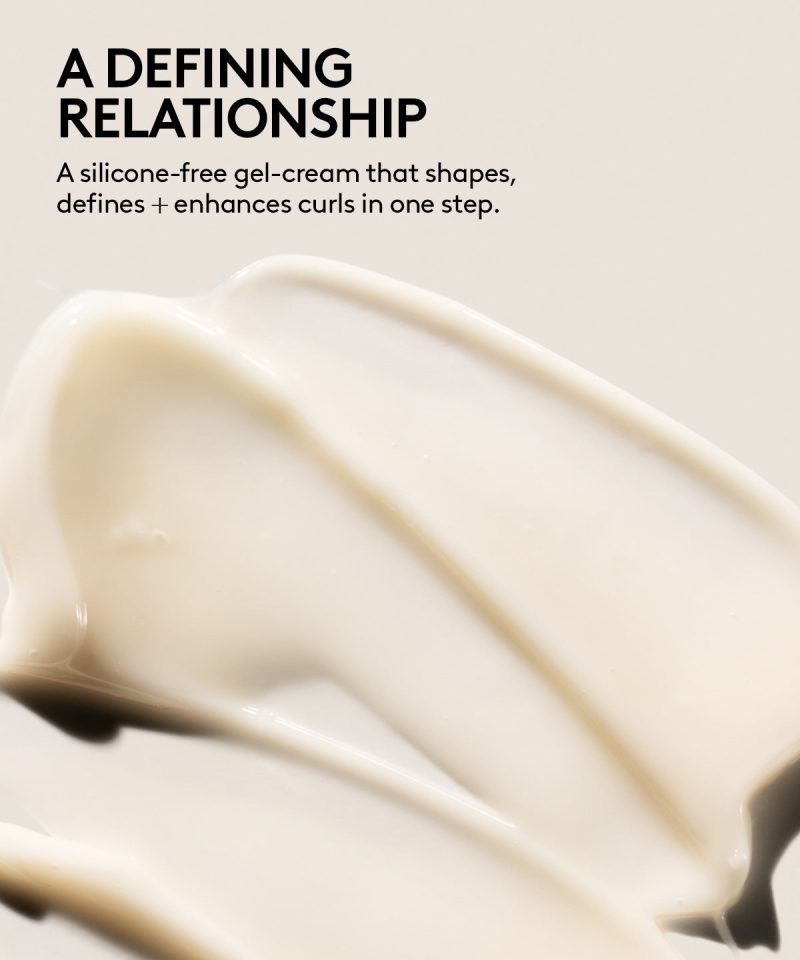 A DEFINING RELATIONSHIP

A silicone-free gel-cream that shapes, defines + enhances curls in one step.