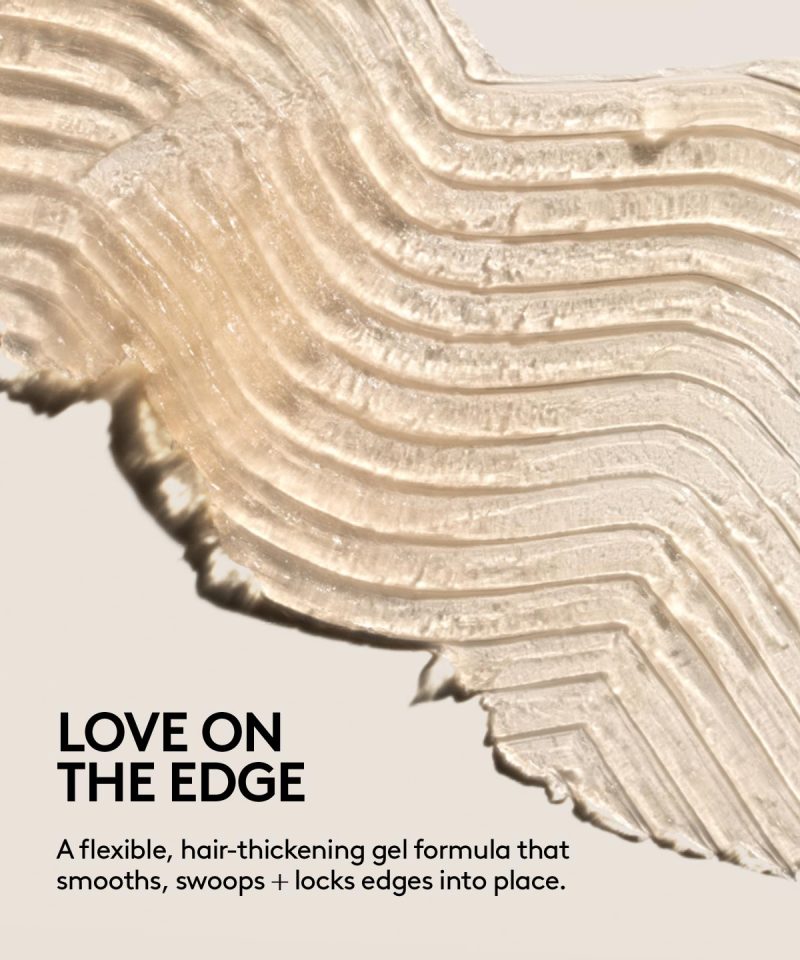 LOVE ON
THE EDGE

A flexible, hair-thickening gel formula that smooths, swoops + locks edges into place.