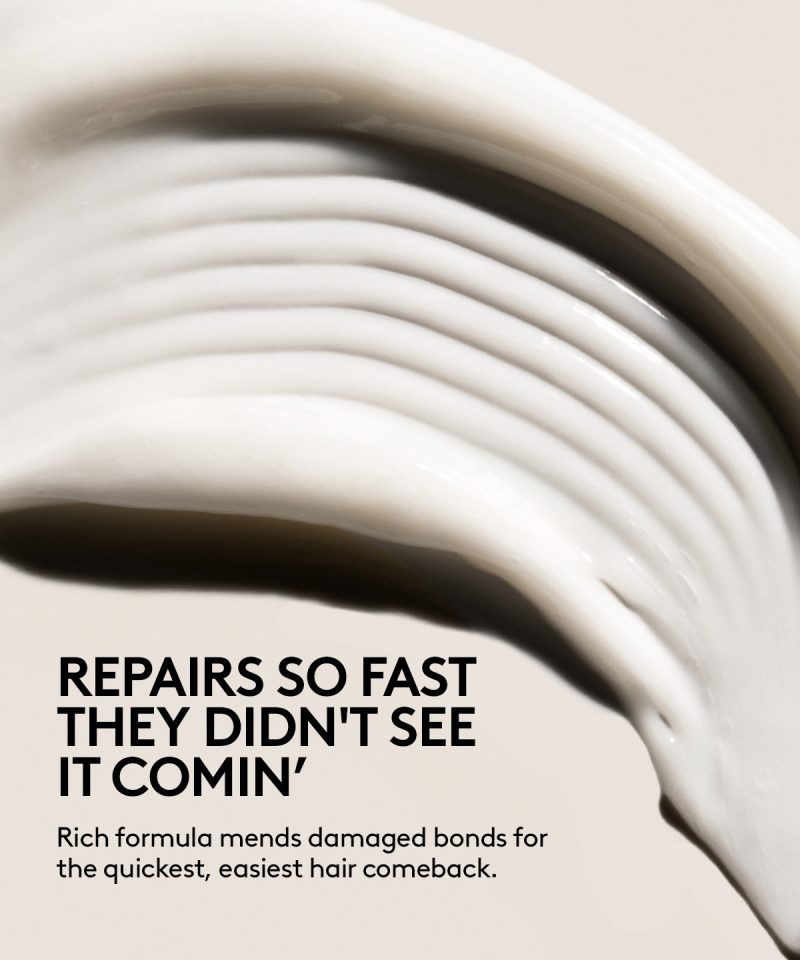 REPAIRS SO FAST THEY DIDN'T SEE IT COMIN’

Rich formula mends damaged bonds for the quickest, easiest hair comeback.