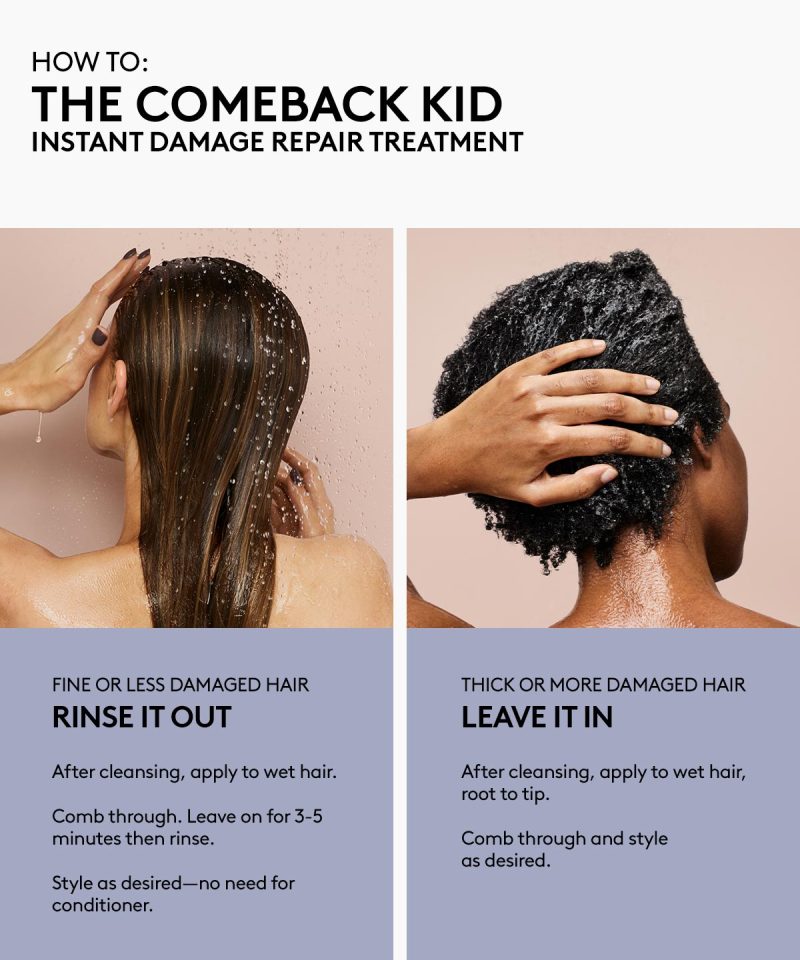 HOW TO:
THE COMEBACK KID
INSTANT DAMAGE REPAIR TREATMENT

FINE OR LESS DAMAGED HAIR
RINSE IT OUT

After cleansing, apply to wet hair.

Comb through. Leave on for 3-5 minutes then rinse.

Style as desired—no need for conditioner.

THICK OR MORE DAMAGED HAIR
LEAVE IT IN

After cleansing, apply to wet hair, root to tip.

Comb through and style as desired.