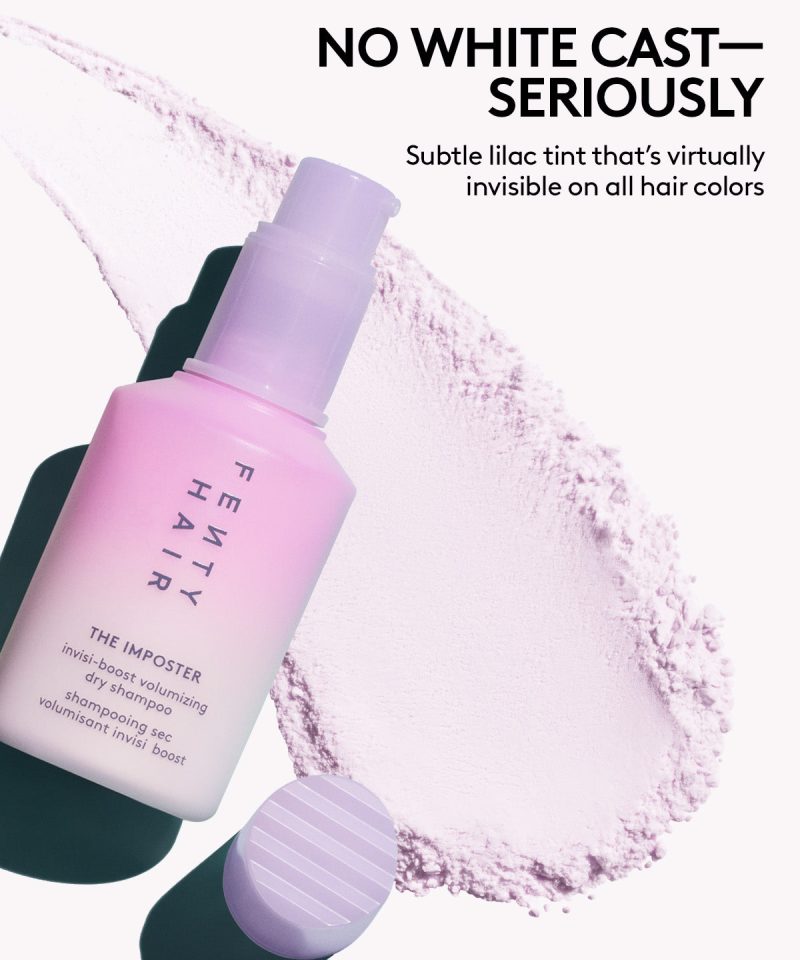 NO WHITE CAST—
SERIOUSLY

Subtle lilac tint that's virtually invisible on all hair colors

FENTY
HAIR

THE IMPOSTER
invisi-boost volumizing dry shampoo
shampooing sec volumisant invisi boost