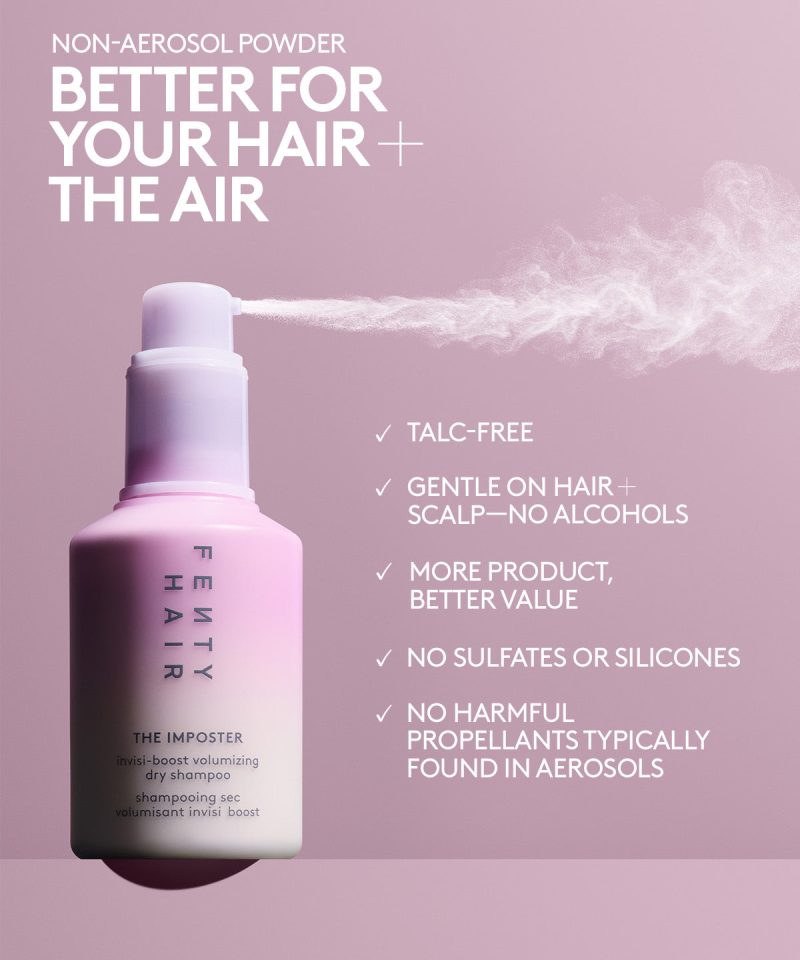 NON-AEROSOL POWDER

BETTER FOR YOUR HAIR + THE AIR

FENTY HAIR

THE IMPOSTER
invisi-boost volumizing dry shampoo
shampooing sec volumisant invisi boost

✓ TALC-FREE

✓ GENTLE ON HAIR + SCALP—NO ALCOHOLS

✓ MORE PRODUCT, BETTER VALUE

✓ NO SULFATES OR SILICONES

✓ NO HARMFUL PROPELLANTS TYPICALLY FOUND IN AEROSOLS