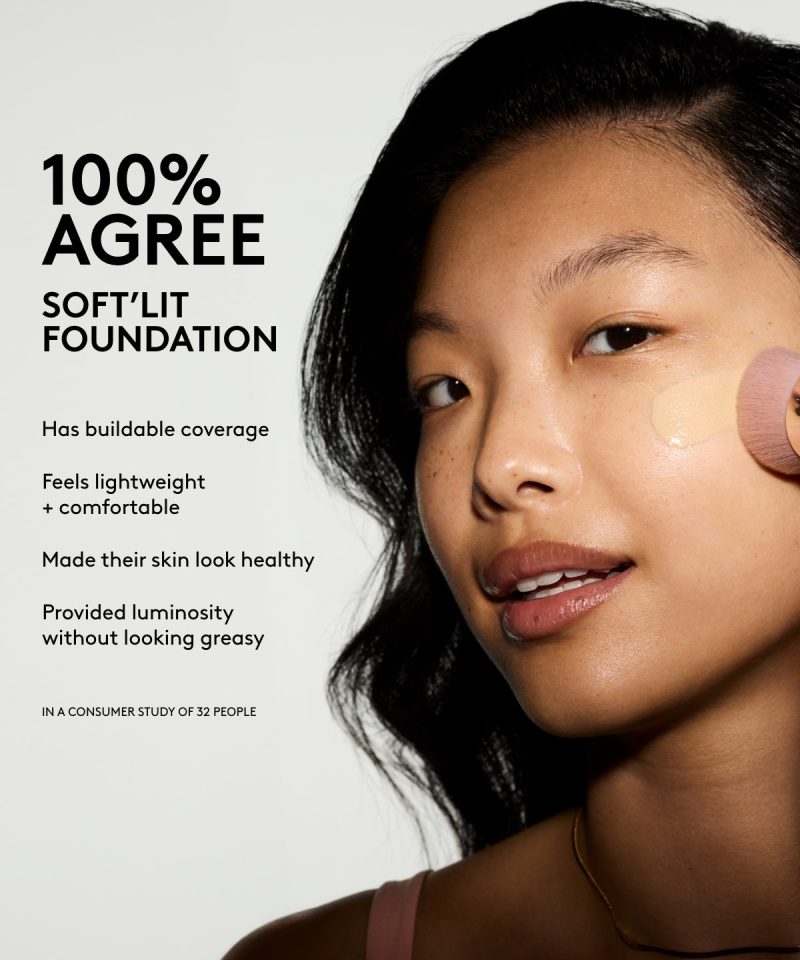 100%
AGREE

SOFT'LIT
FOUNDATION

Has buildable coverage

Feels lightweight
+ comfortable

Made their skin look healthy

Provided luminosity
without looking greasy

IN A CONSUMER STUDY OF 32 PEOPLE