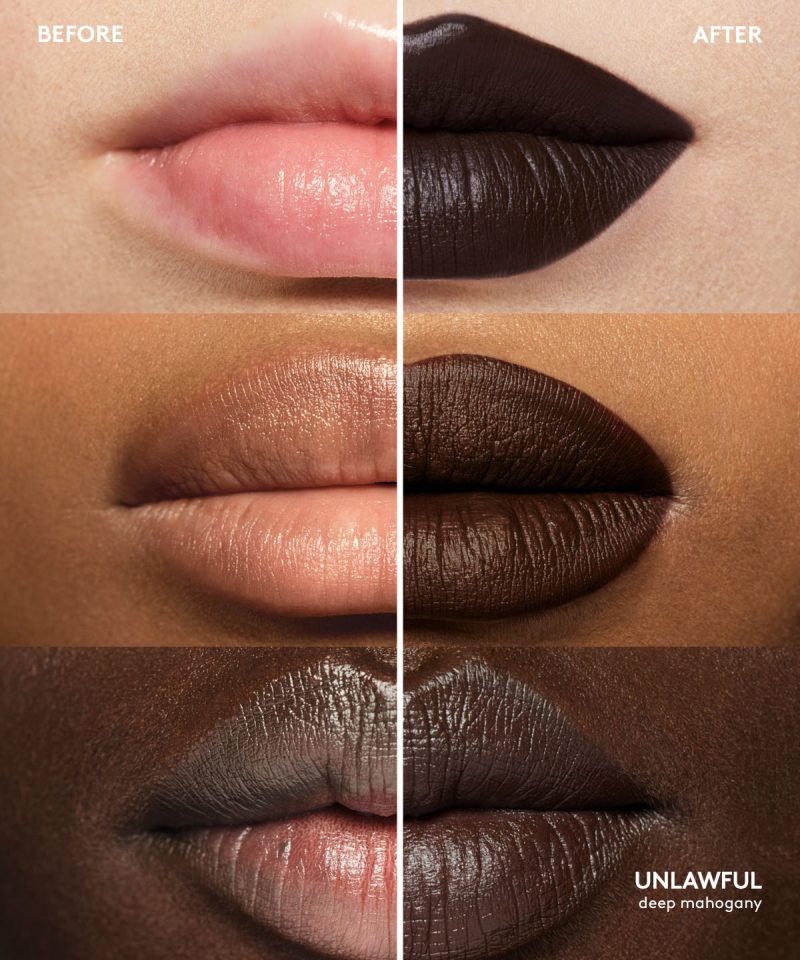 BEFORE

AFTER

UNLAWFUL
deep mahogany