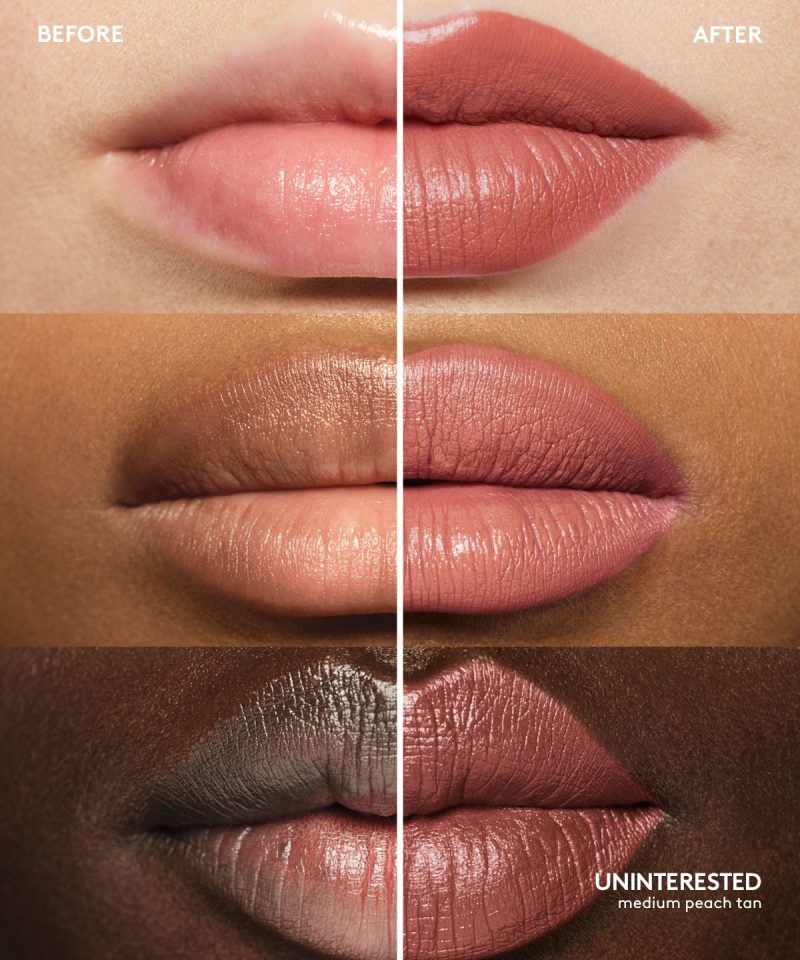 BEFORE

AFTER

UNINTERESTED
medium peach tan