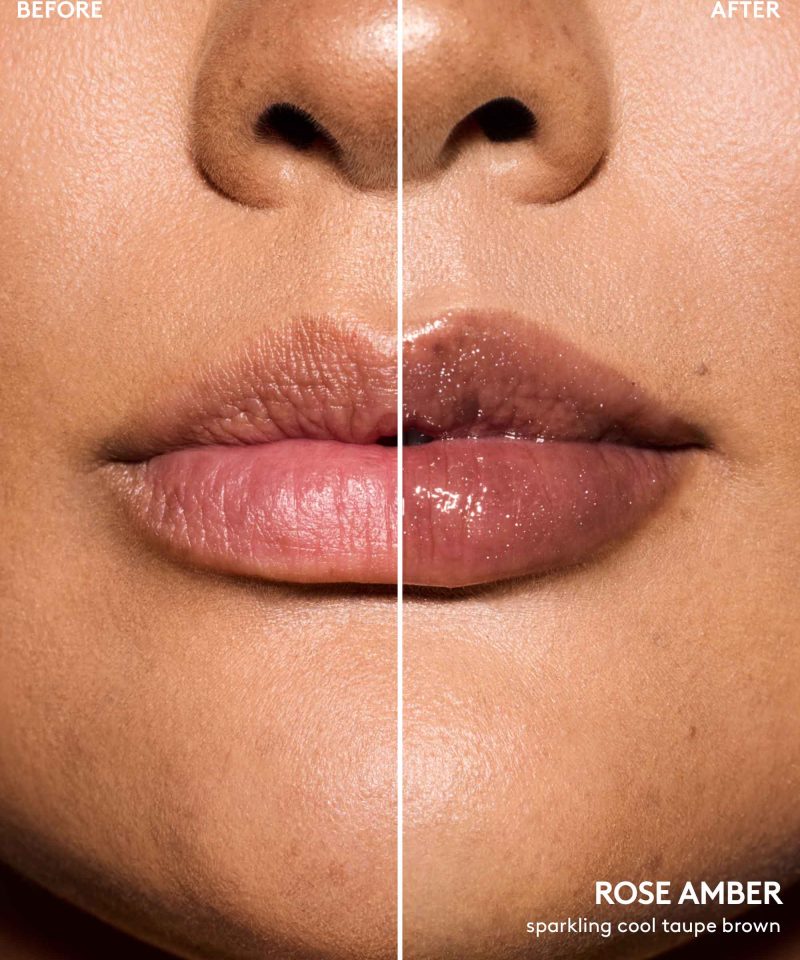 BEFORE

AFTER

ROSE AMBER
sparkling cool taupe brown