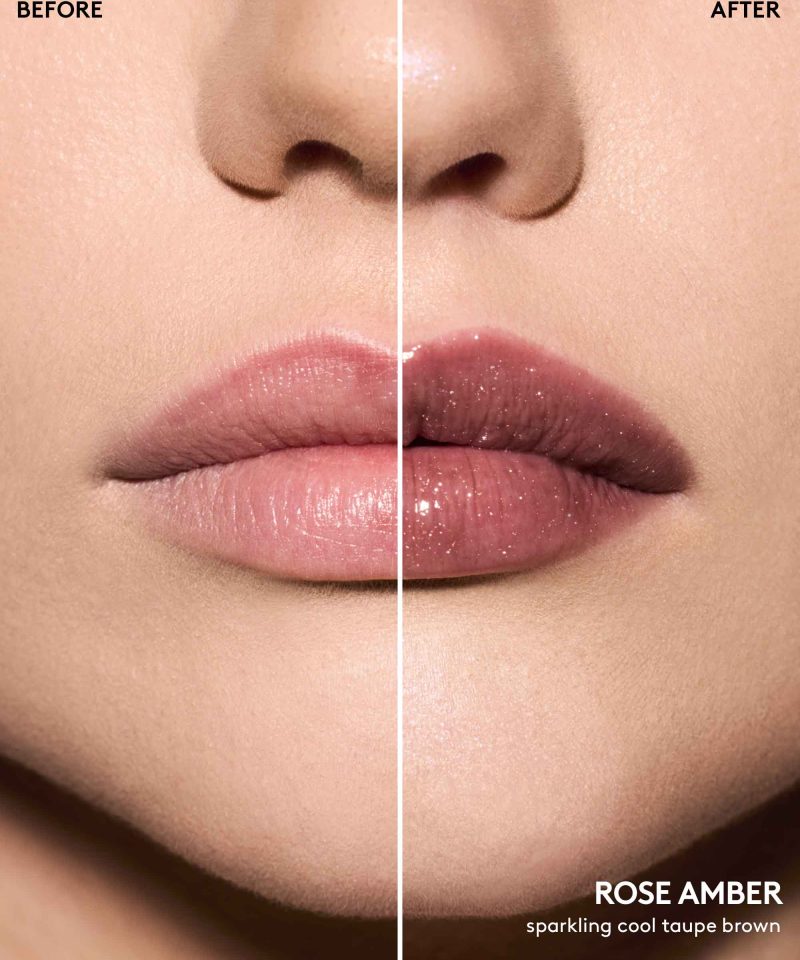 BEFORE

AFTER

ROSE AMBER
sparkling cool taupe brown