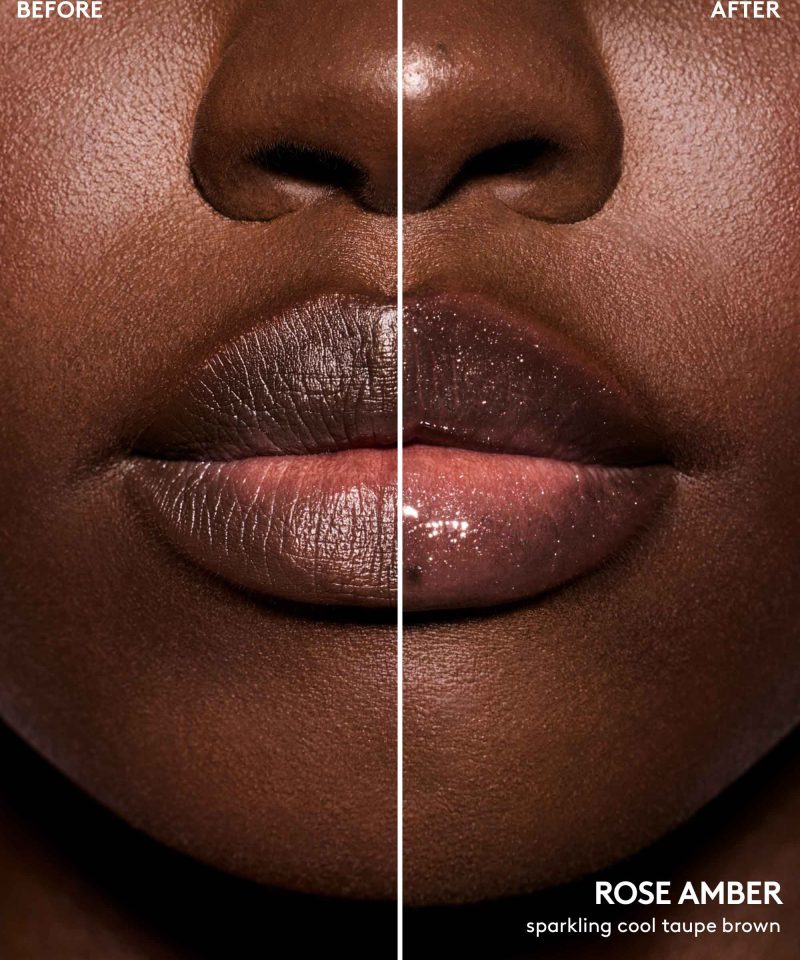 BEFORE

AFTER

ROSE AMBER
sparkling cool taupe brown