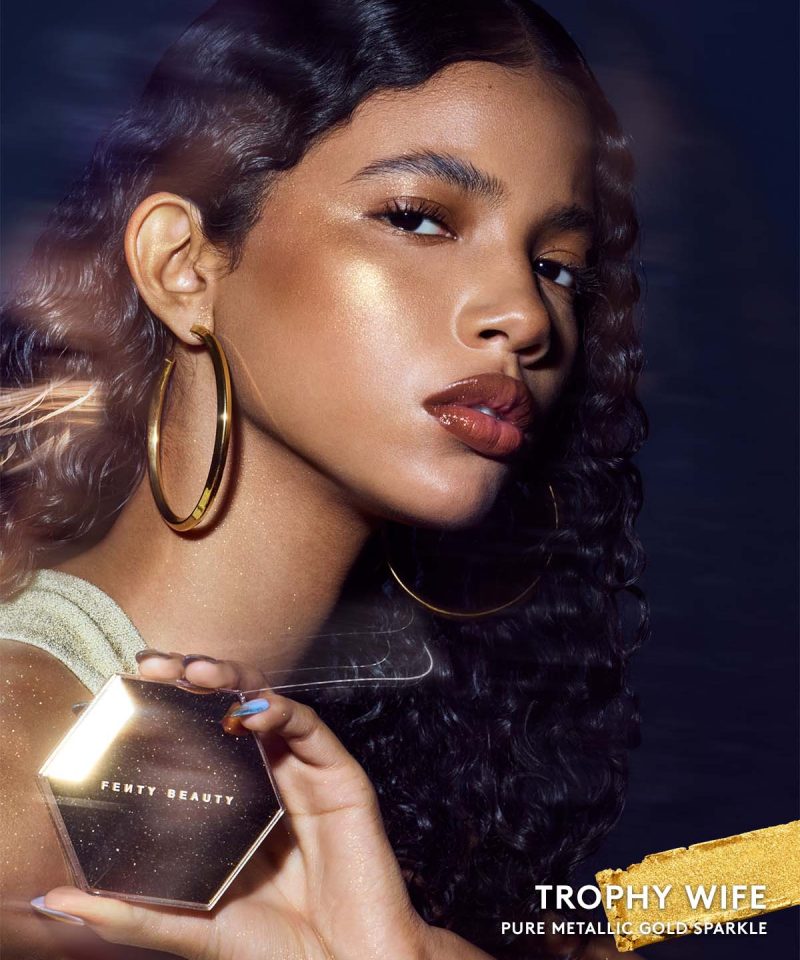 FENTY BEAUTY

TROPHY WIFE
PURE METALLIC GOLD SPARKLE