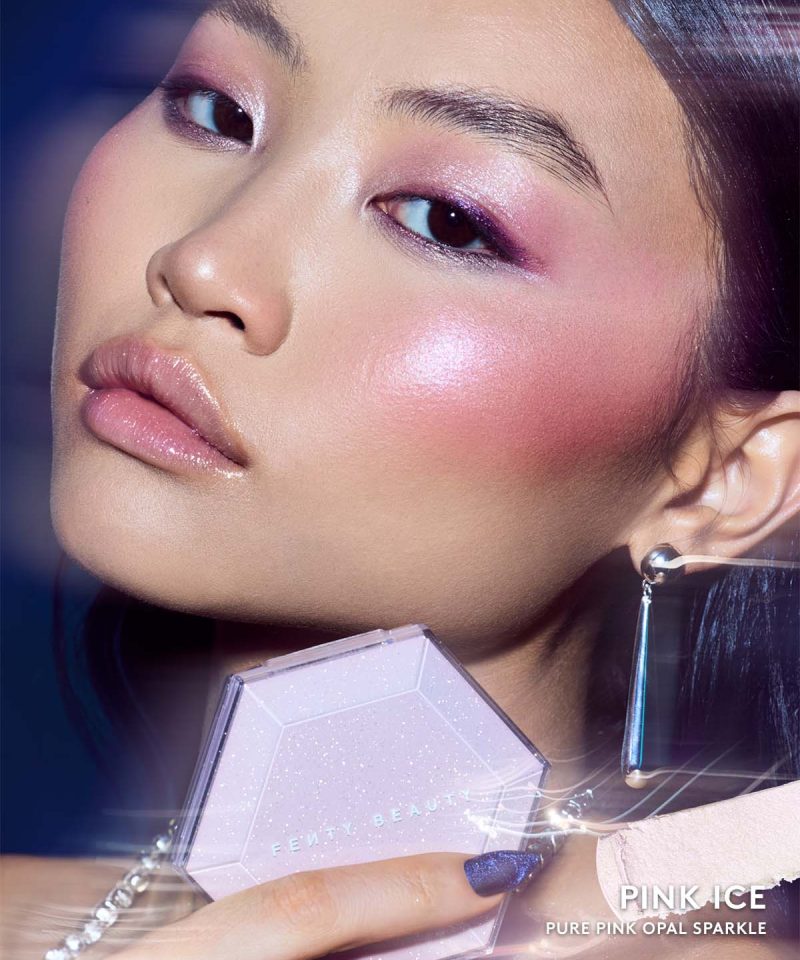 FENTY BEAUTY

PINK ICE
PURE PINK OPAL SPARKLE