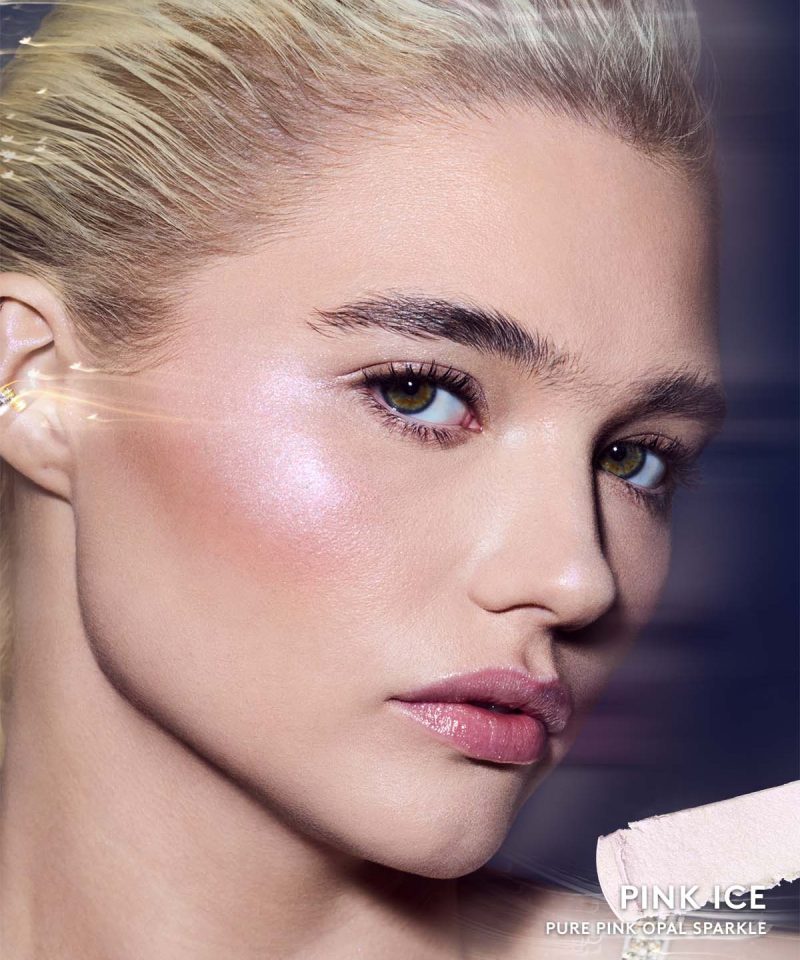 PINK ICE
PURE PINK OPAL SPARKLE