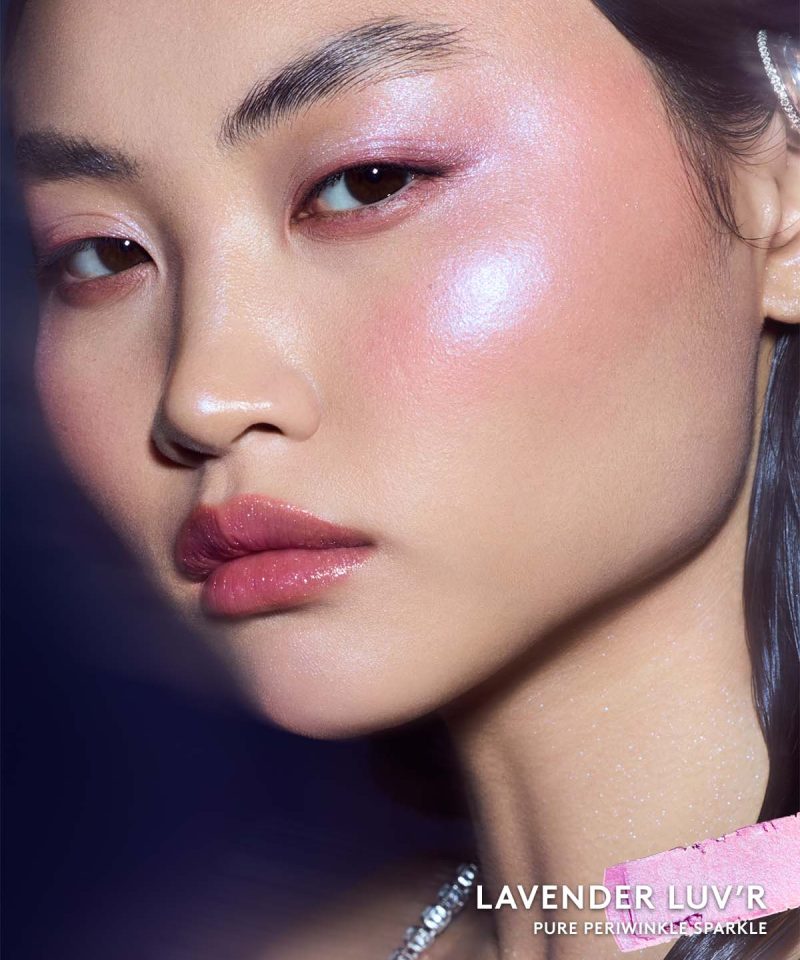 LAVENDER LUV'R
PURE PERIWINKLE SPARKLE