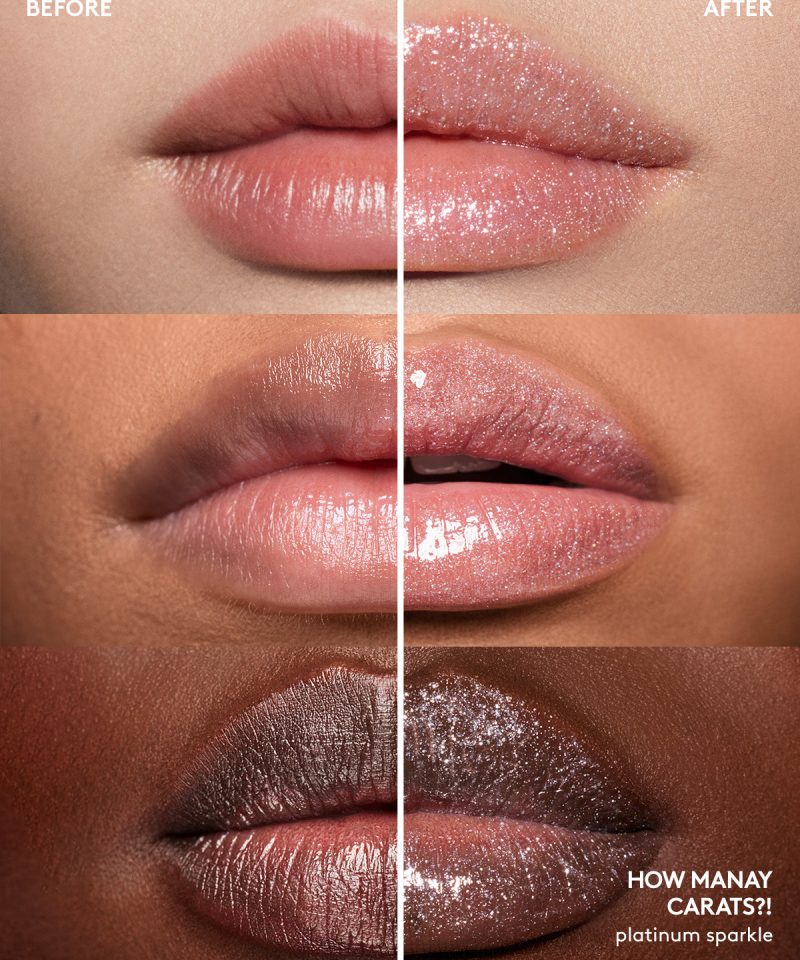 BEFORE

AFTER

HOW MANAY CARATS?!
platinum sparkle