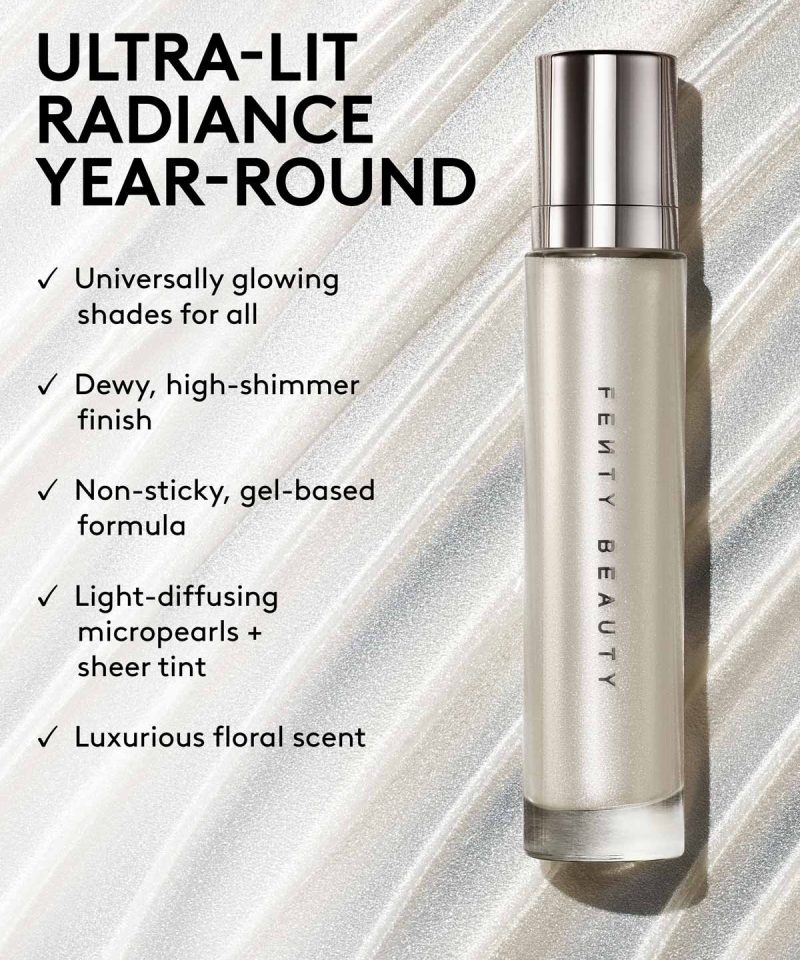 ULTRA-LIT RADIANCE YEAR-ROUND

✓ Universally glowing shades for all

✓ Dewy, high-shimmer finish

✓ Non-sticky, gel-based formula

✓ Light-diffusing micropearls + sheer tint

✓ Luxurious floral scent

FENTY BEAUTY