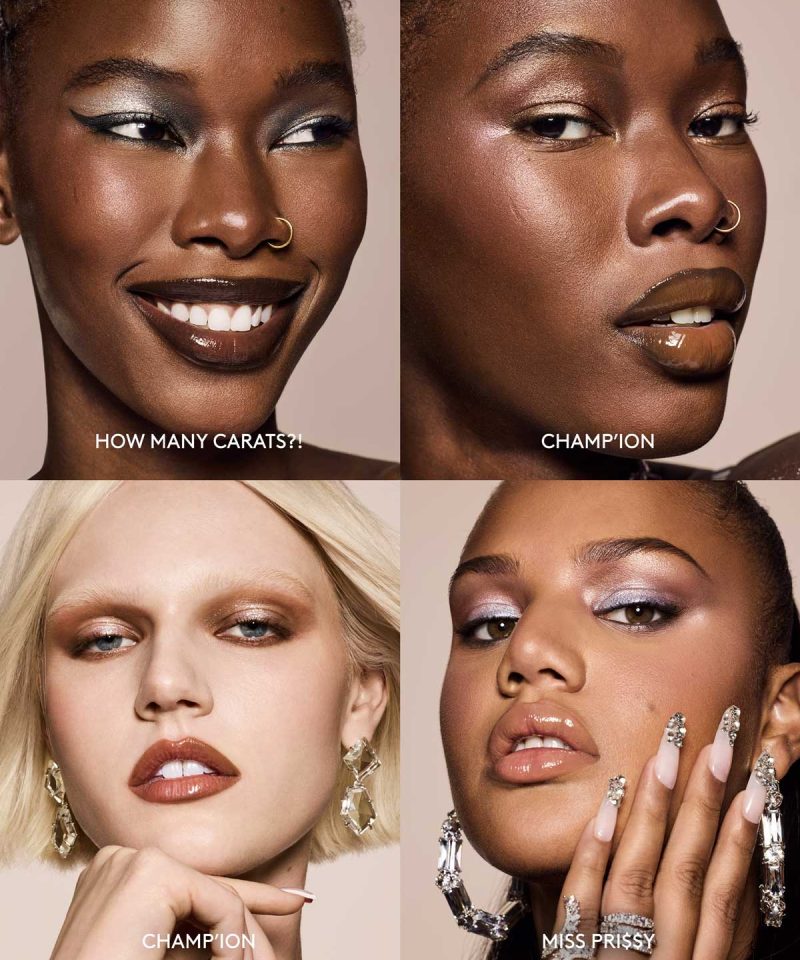 HOW MANY CARATS?!

CHAMP'ION

CHAMP'ION

MISS PRI$$Y