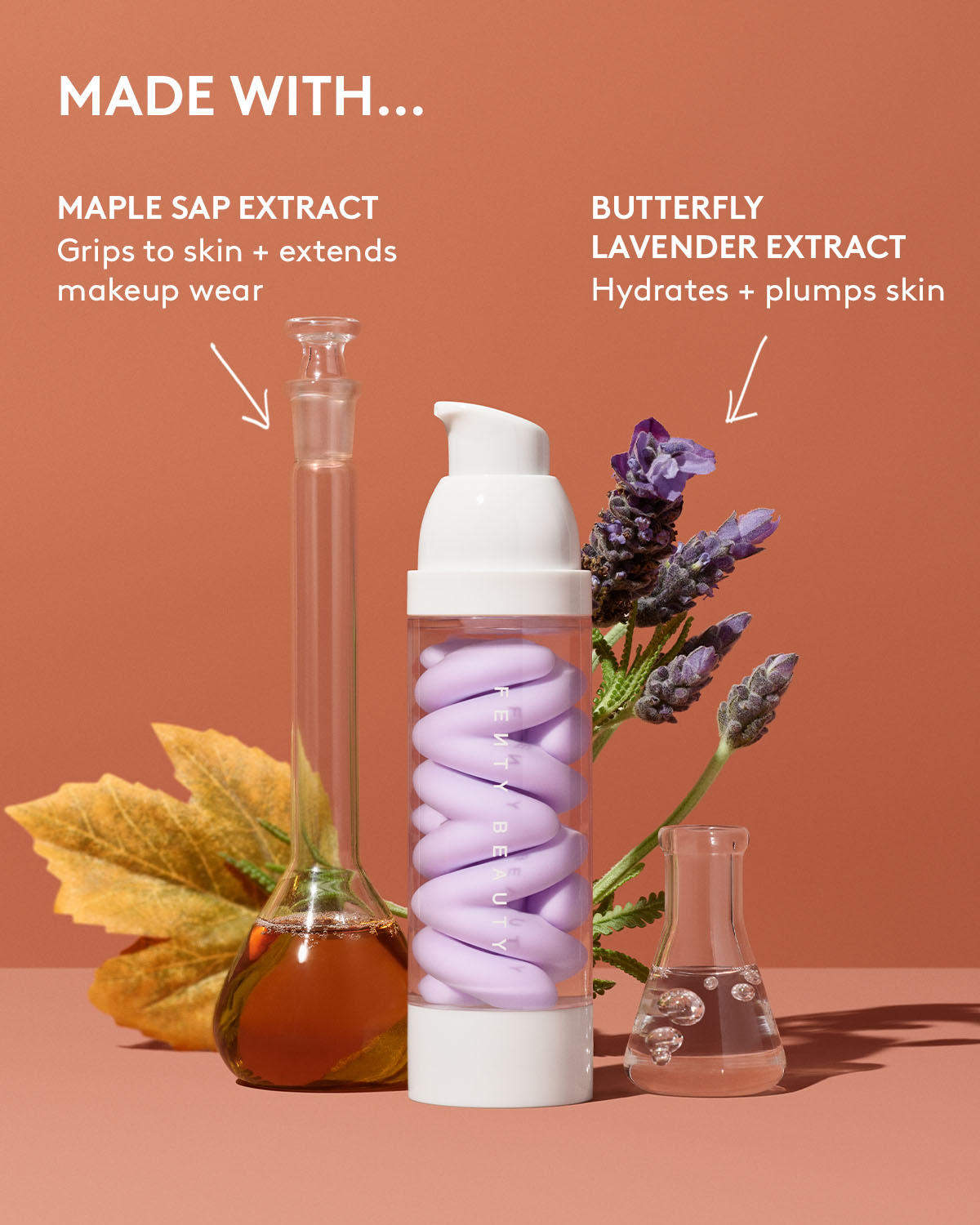 MADE WITH...

MAPLE SAP EXTRACT
Grips to skin + extends makeup wear

BUTTERFLY LAVENDER EXTRACT
Hydrates + plumps skin

FENTY BEAUTY