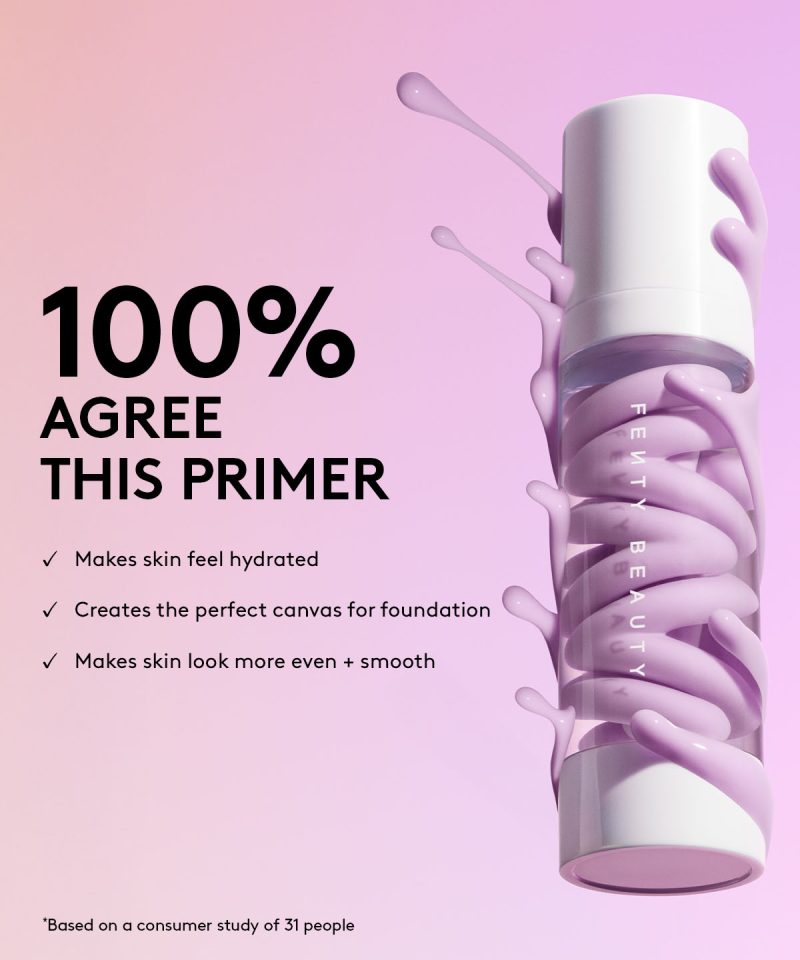 100%
AGREE
THIS PRIMER

✓ Makes skin feel hydrated

✓ Creates the perfect canvas for foundation

✓ Makes skin look more even + smooth

FENTY BEAUTY

*Based on a consumer study of 31 people