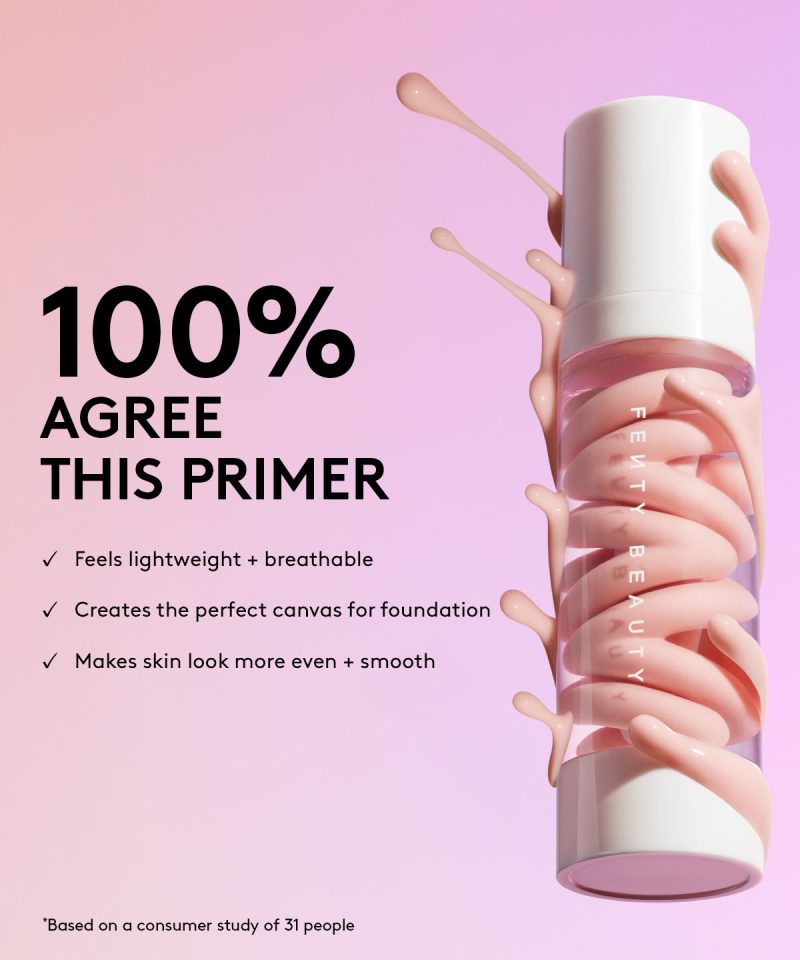 100%
AGREE
THIS PRIMER

✓ Feels lightweight + breathable

✓ Creates the perfect canvas for foundation

✓ Makes skin look more even + smooth

FENTY BEAUTY

*Based on a consumer study of 31 people