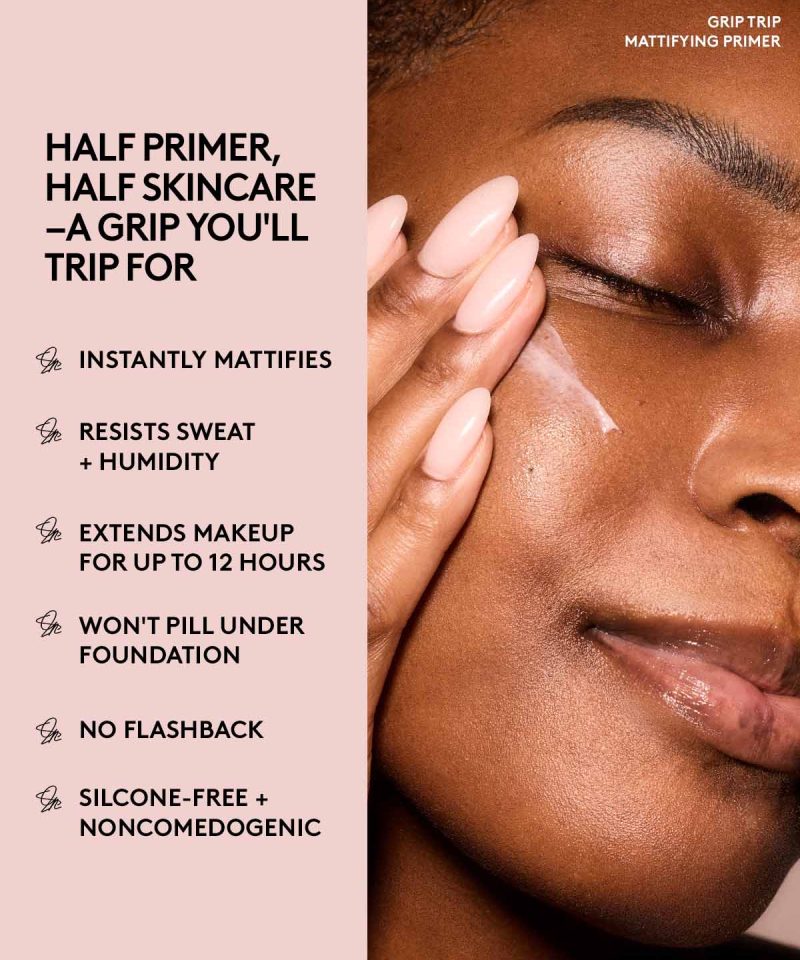 GRIP TRIP
MATTIFYING PRIMER

HALF PRIMER, HALF SKINCARE –A GRIP YOU'LL TRIP FOR

INSTANTLY MATTIFIES

RESISTS SWEAT + HUMIDITY

EXTENDS MAKEUP FOR UP TO 12 HOURS

WON'T PILL UNDER FOUNDATION

NO FLASHBACK

SILCONE-FREE + NONCOMEDOGENIC