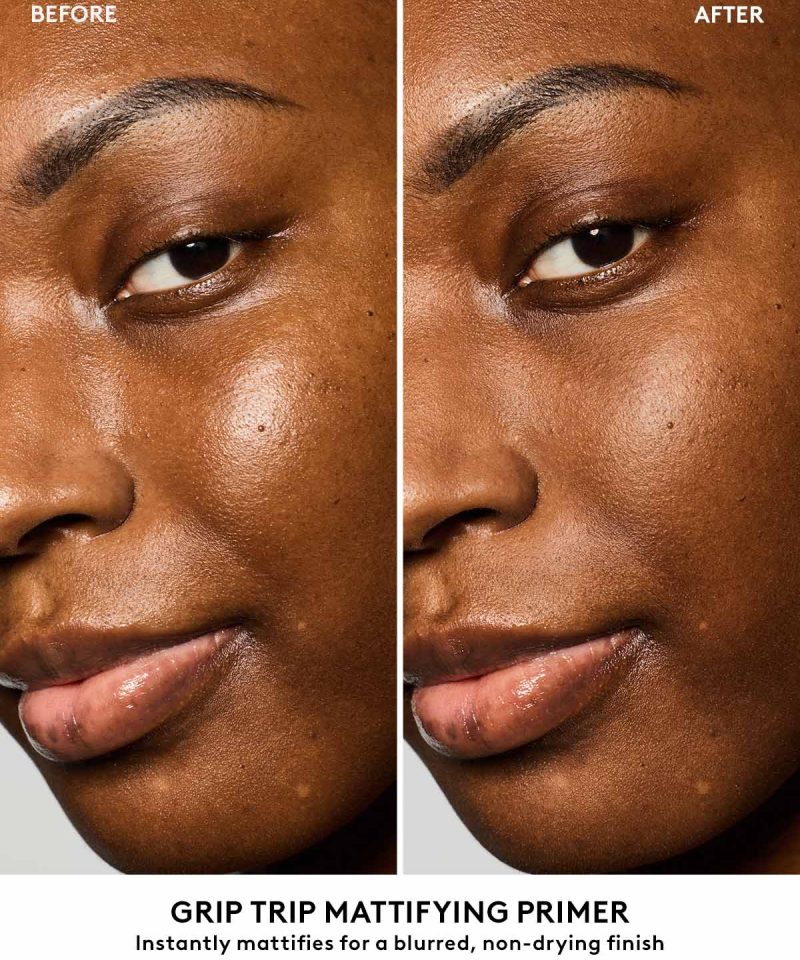 BEFORE

AFTER

GRIP TRIP MATTIFYING PRIMER
Instantly mattifies for a blurred, non-drying finish