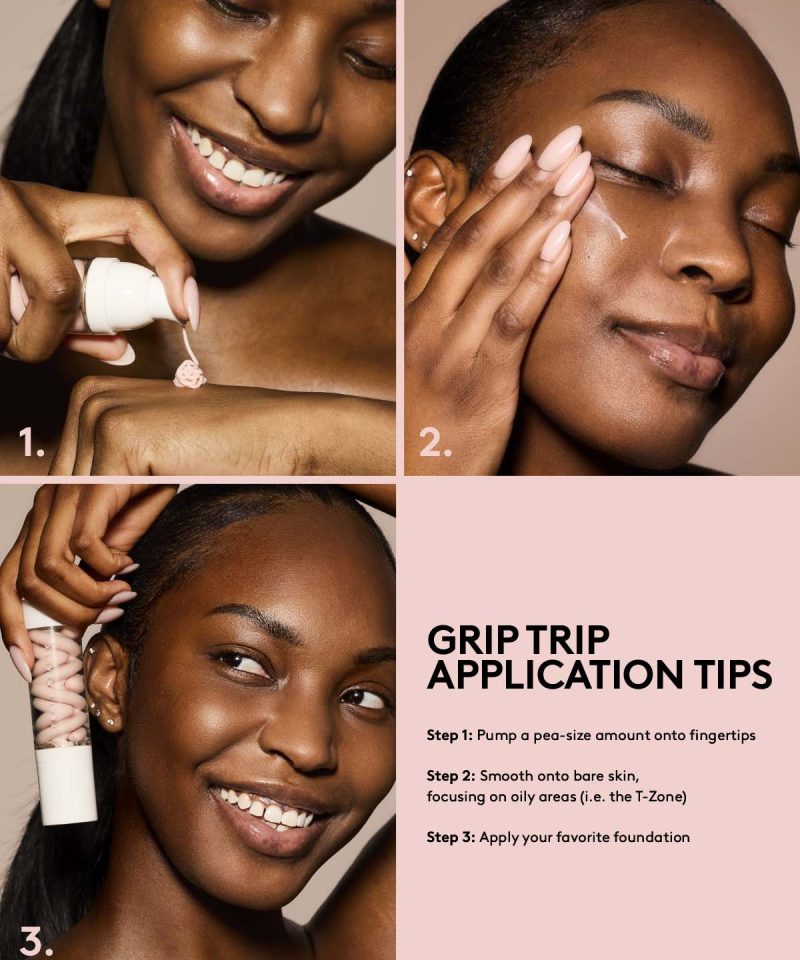 1.

2.

3.

GRIP TRIP APPLICATION TIPS

Step 1: Pump a pea-size amount onto fingertips

Step 2: Smooth onto bare skin, focusing on oily areas (i.e. the T-Zone)

Step 3: Apply your favorite foundation