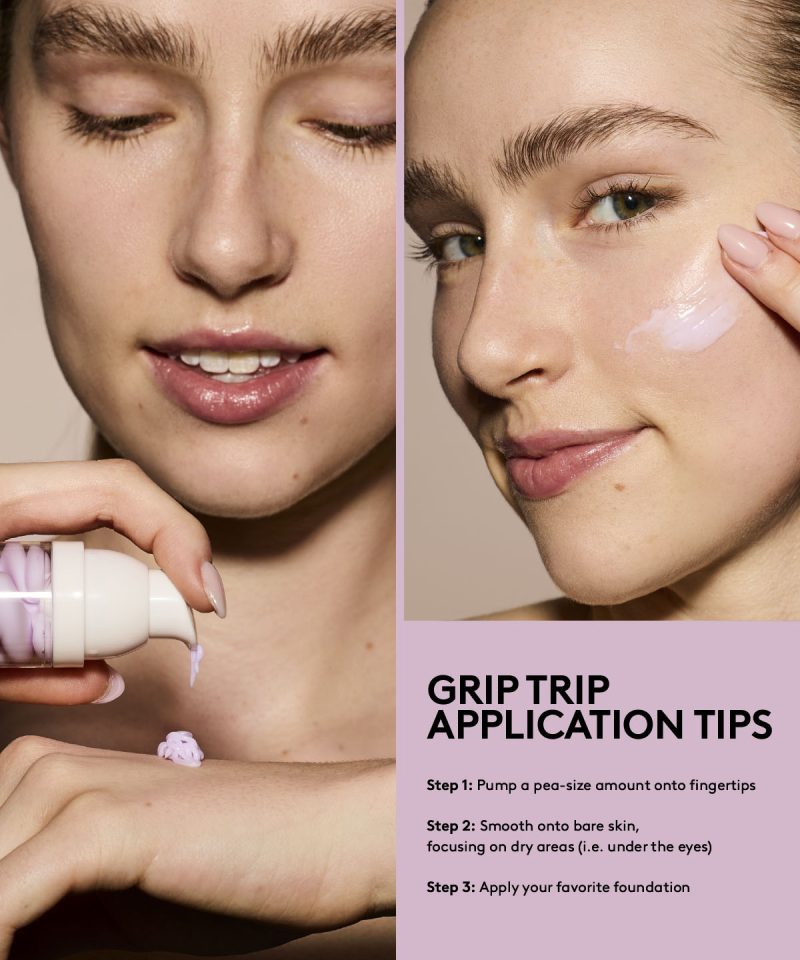 GRIP TRIP
APPLICATION TIPS

Step 1: Pump a pea-size amount onto fingertips

Step 2: Smooth onto bare skin, focusing on dry areas (i.e. under the eyes)

Step 3: Apply your favorite foundation