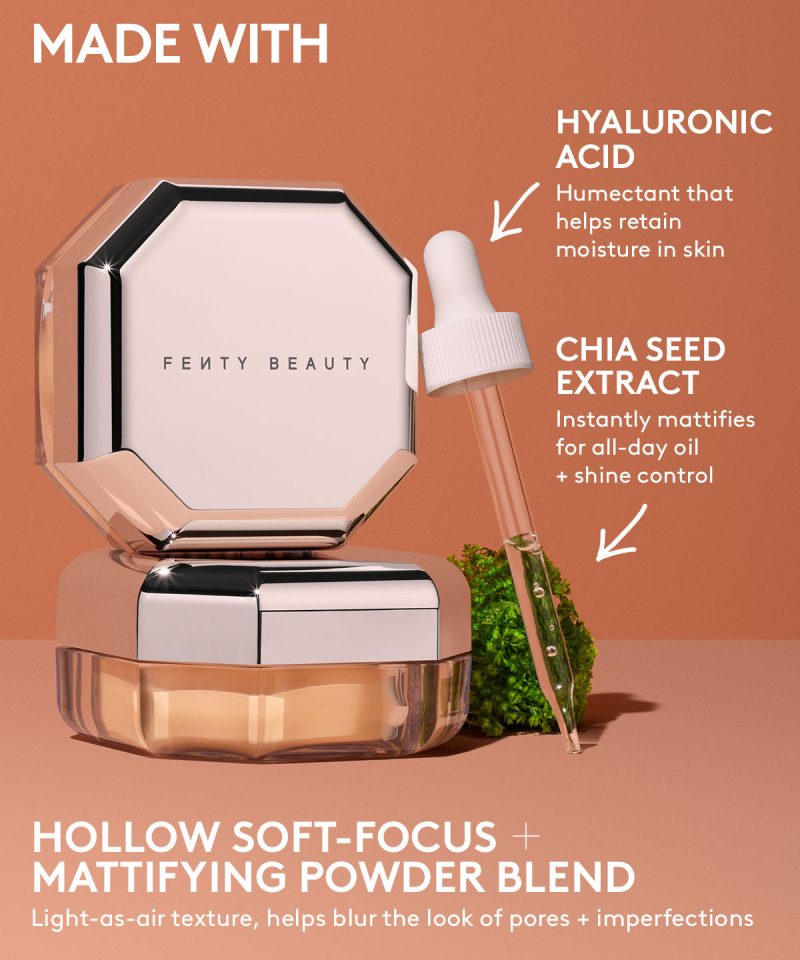 MADE WITH

HYALURONIC ACID
Humectant that helps retain moisture in skin

FENTY BEAUTY

CHIA SEED EXTRACT
Instantly mattifies for all-day oil + shine control

HOLLOW SOFT-FOCUS + MATTIFYING POWDER BLEND
Light-as-air texture, helps blur the look of pores + imperfections