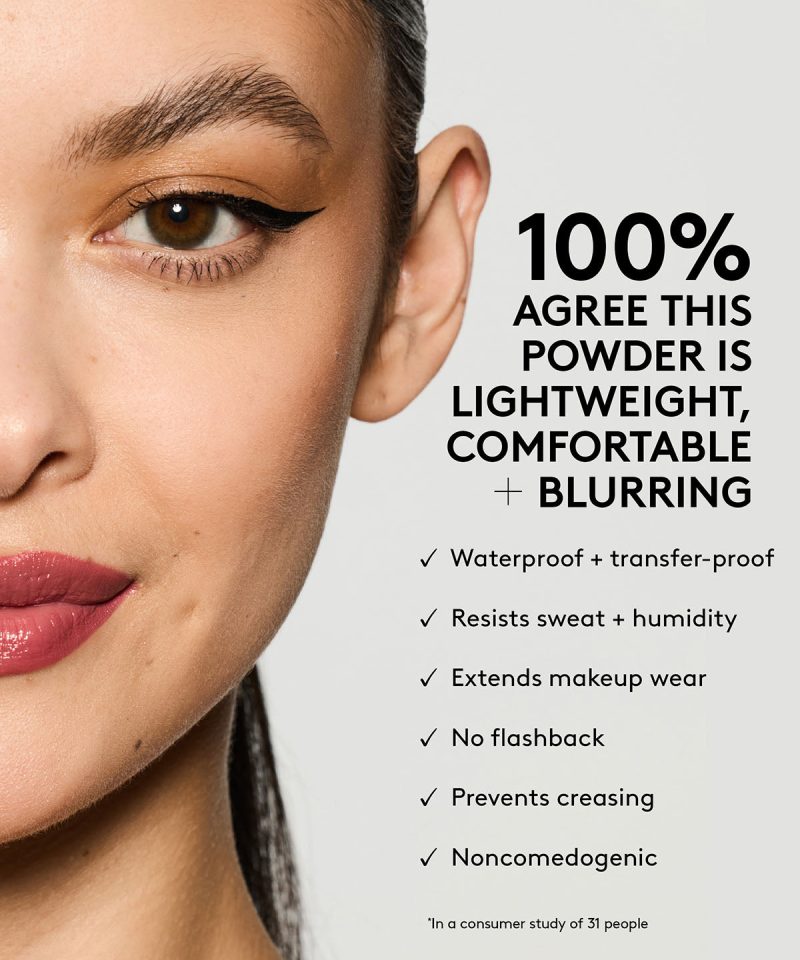 100%
AGREE THIS POWDER IS LIGHTWEIGHT, COMFORTABLE + BLURRING

✓ Waterproof + transfer-proof

✓ Resists sweat + humidity

✓ Extends makeup wear

✓ No flashback

✓ Prevents creasing

✓ Noncomedogenic

*In a consumer study of 31 people