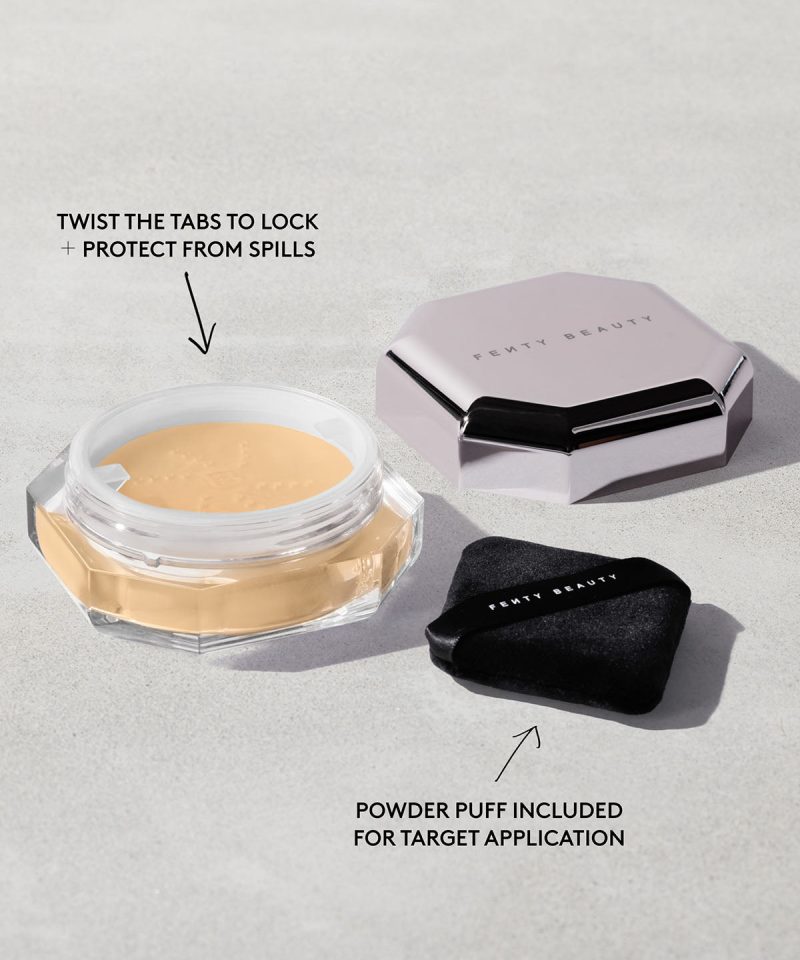 TWIST THE TABS TO LOCK + PROTECT FROM SPILLS

FENTY BEAUTY

FENTY BEAUTY

POWDER PUFF INCLUDED FOR TARGET APPLICATION