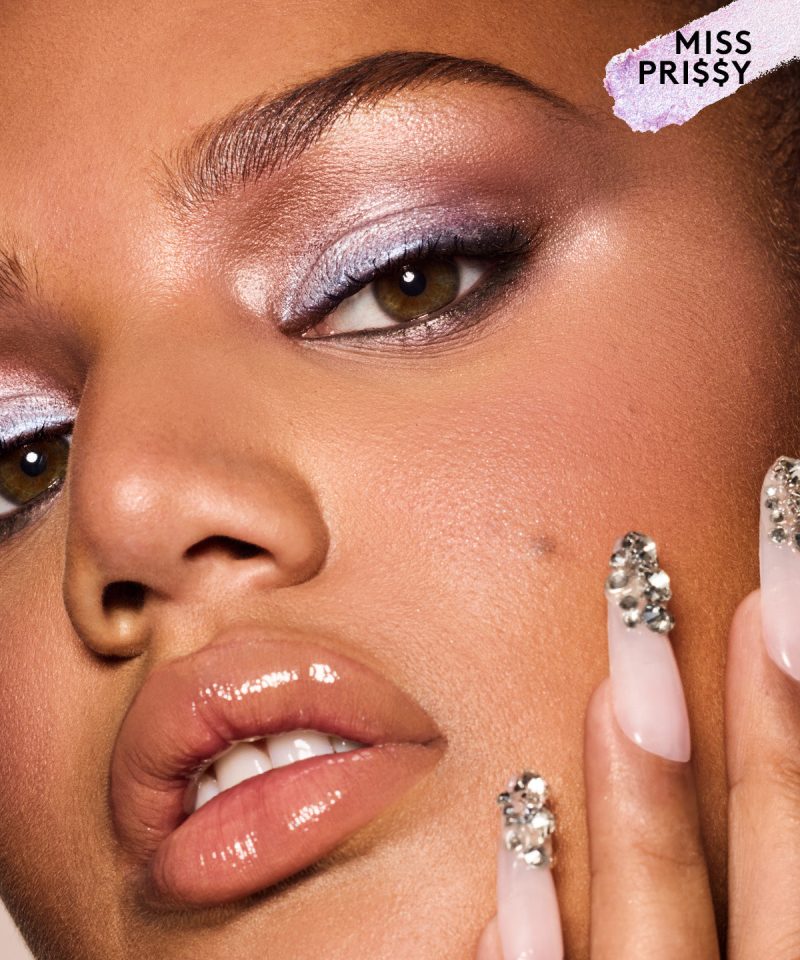 MISS PRI$$Y