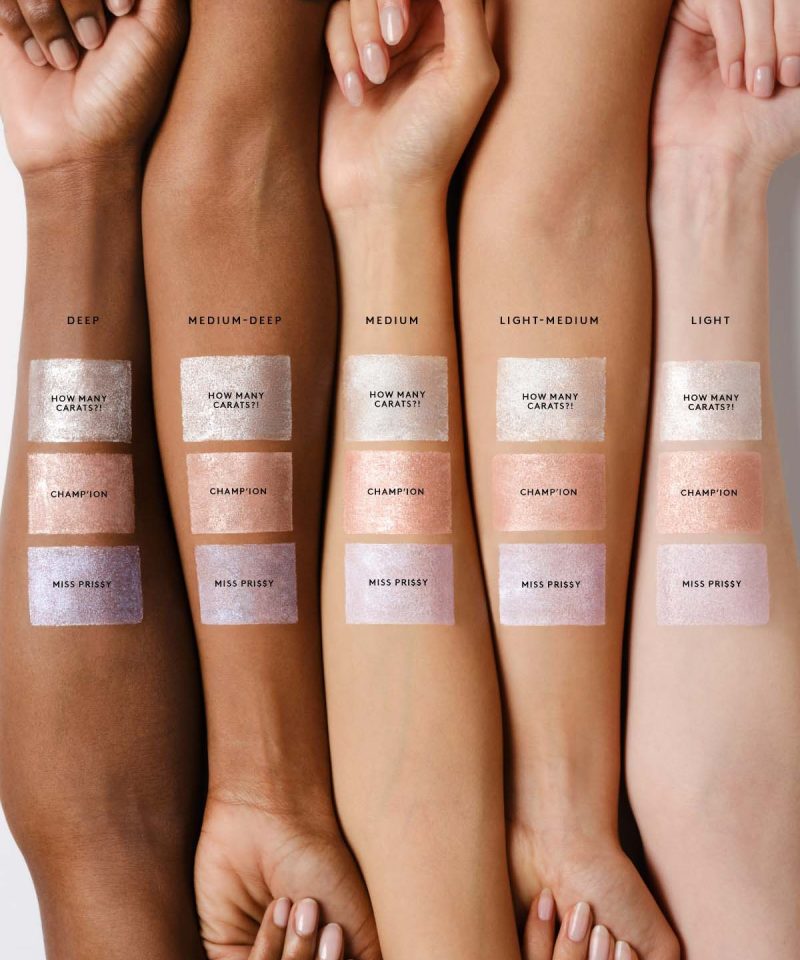 DEEP
HOW MANY CARATS?!
CHAMP'ION
MISS PRI$$Y

MEDIUM-DEEP
HOW MANY CARATS?!
CHAMP'ION
MISS PRI$$Y

MEDIUM
HOW MANY CARATS?!
CHAMP'ION
MISS PRI$$Y

LIGHT-MEDIUM
HOW MANY CARATS?!
CHAMP'ION
MISS PRI$$Y

LIGHT
HOW MANY CARATS?!
CHAMP'ION
MISS PRI$$Y