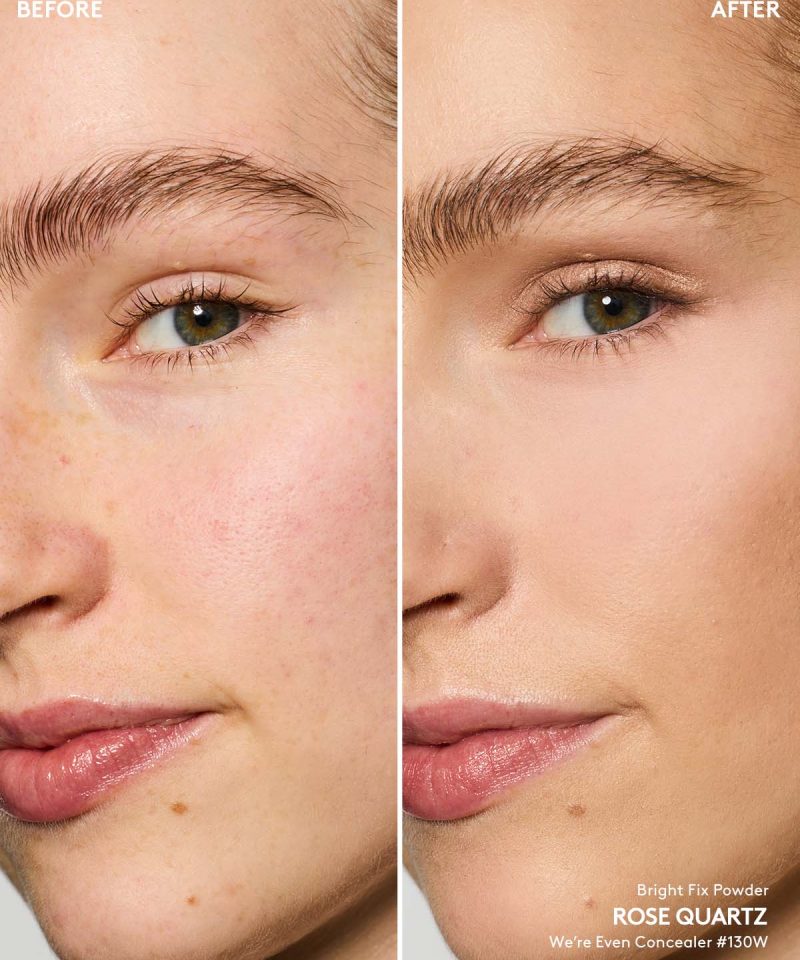 BEFORE

AFTER

Bright Fix Powder
ROSE QUARTZ
We're Even Concealer #130W