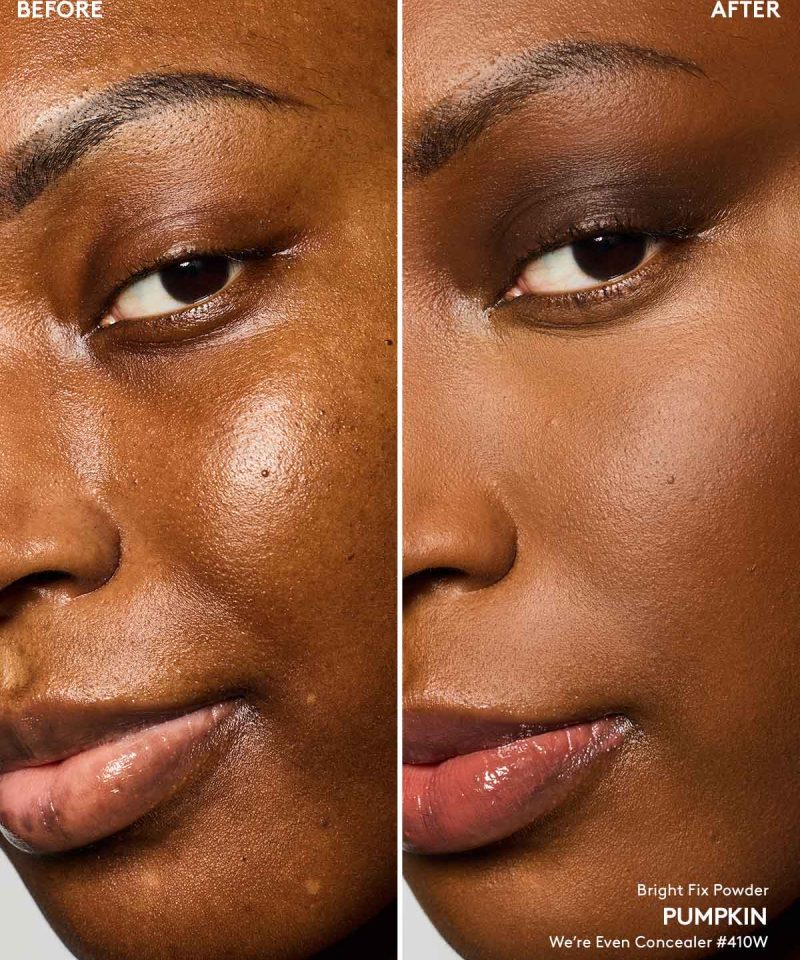 BEFORE

AFTER

Bright Fix Powder
PUMPKIN
We're Even Concealer #410W