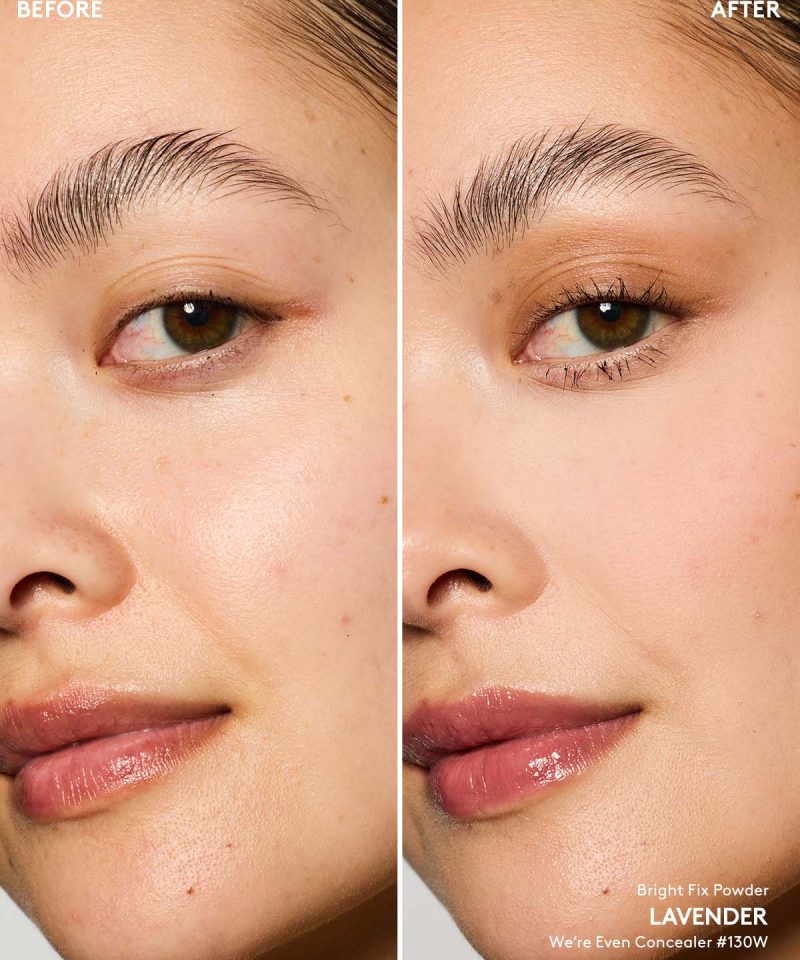 BEFORE

AFTER

Bright Fix Powder
LAVENDER
We're Even Concealer #130W