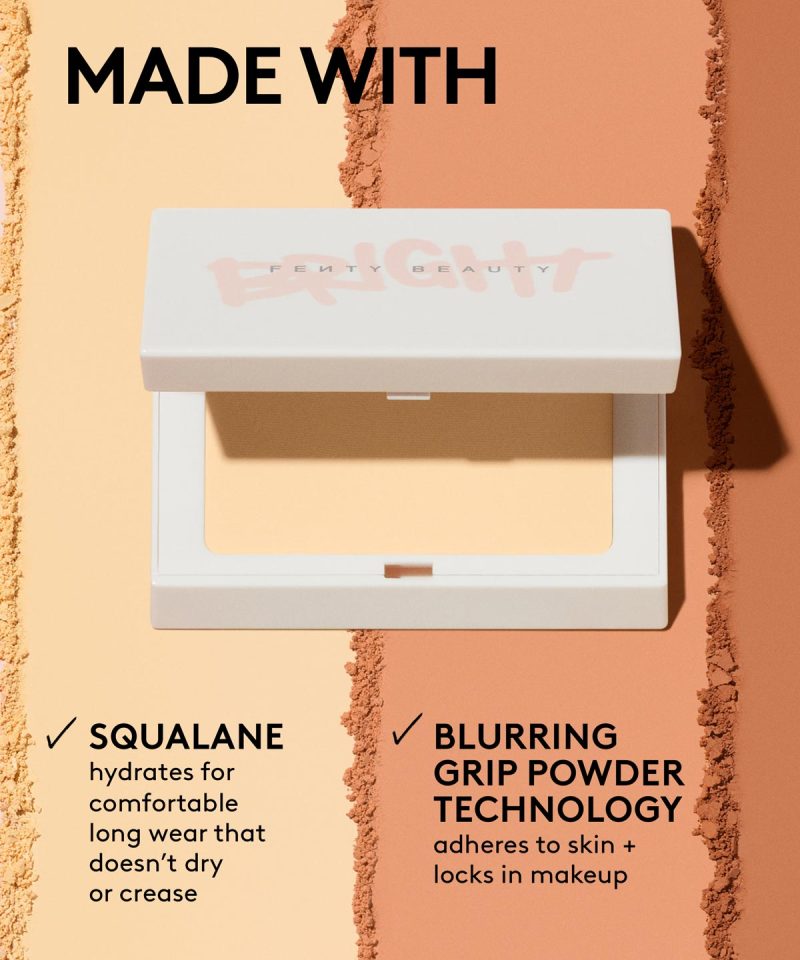 MADE WITH

BRIGHT
FENTY BEAUTY

✓ SQUALANE
hydrates for comfortable long wear that doesn't dry or crease

✓ BLURRING GRIP POWDER TECHNOLOGY
adheres to skin + locks in makeup