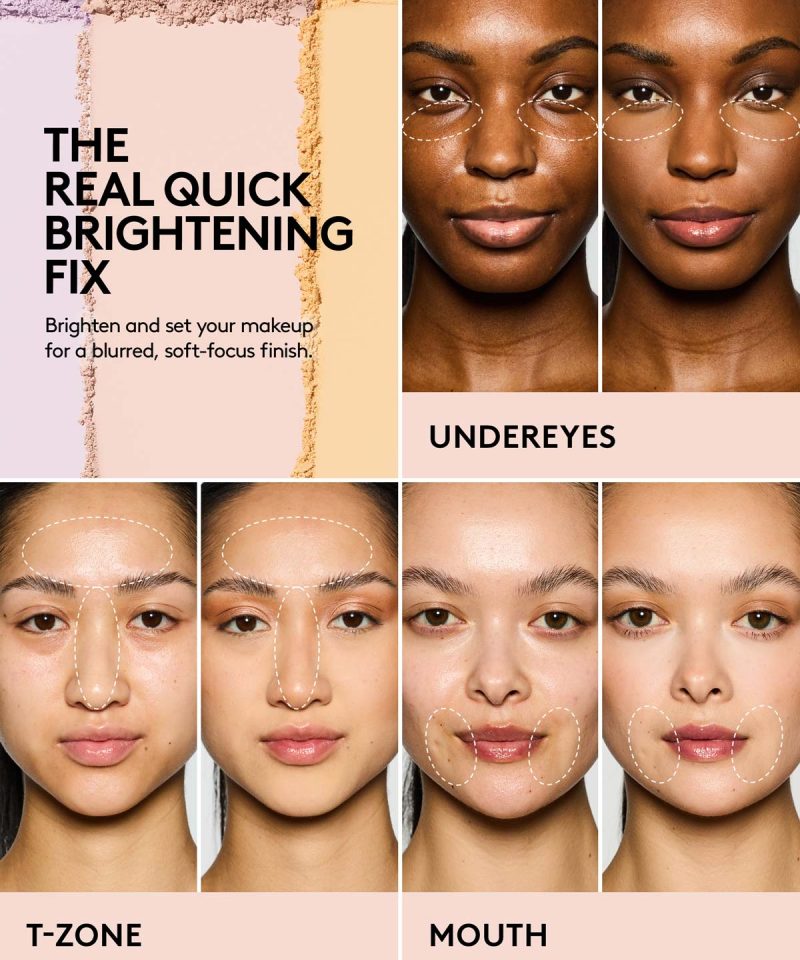 THE REAL QUICK BRIGHTENING FIX

Brighten and set your makeup for a blurred, soft-focus finish.

UNDEREYES

T-ZONE

MOUTH