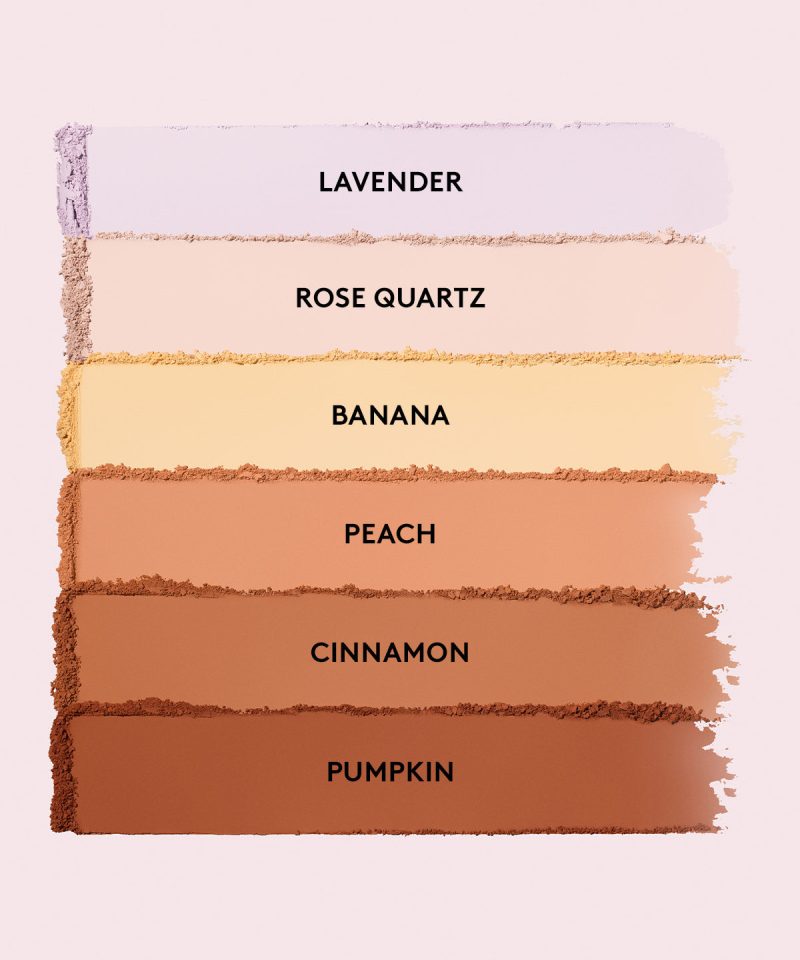 LAVENDER

ROSE QUARTZ

BANANA

PEACH

CINNAMON

PUMPKIN