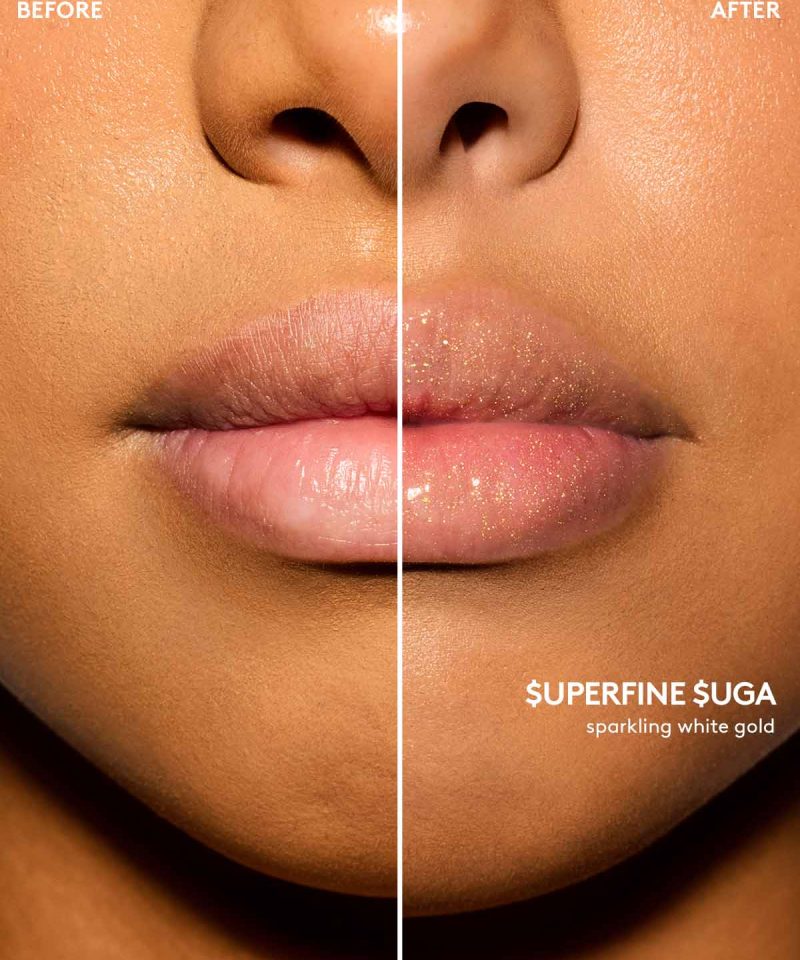 BEFORE

AFTER

$UPERFINE $UGA
sparkling white gold