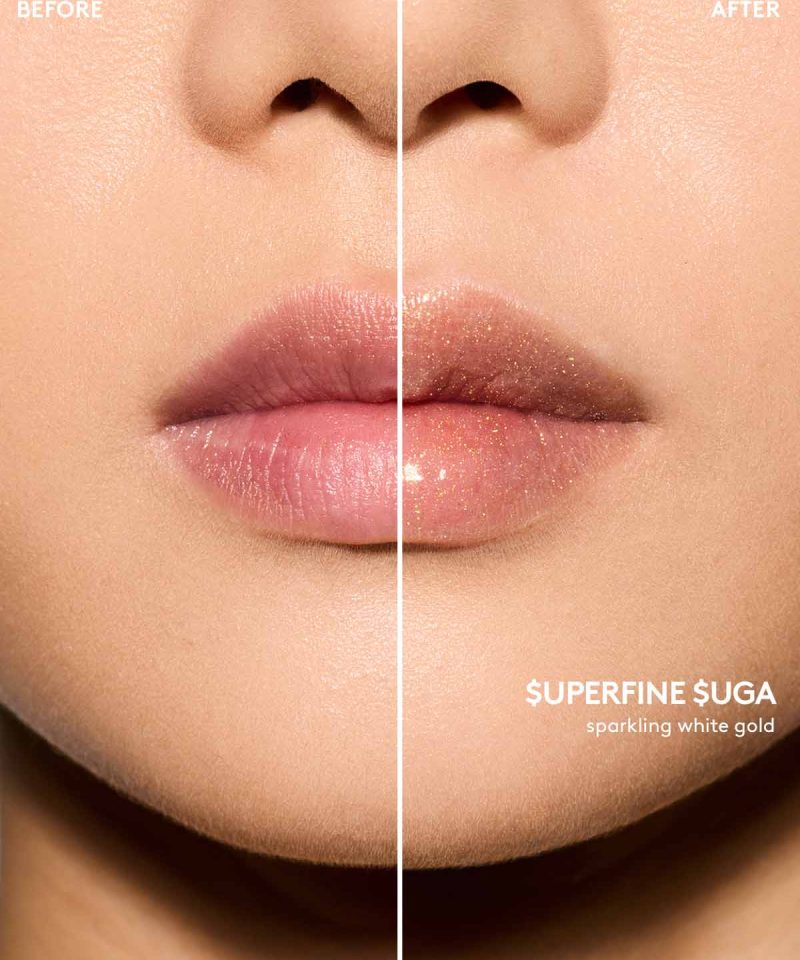 BEFORE

AFTER

$UPERFINE $UGA
sparkling white gold