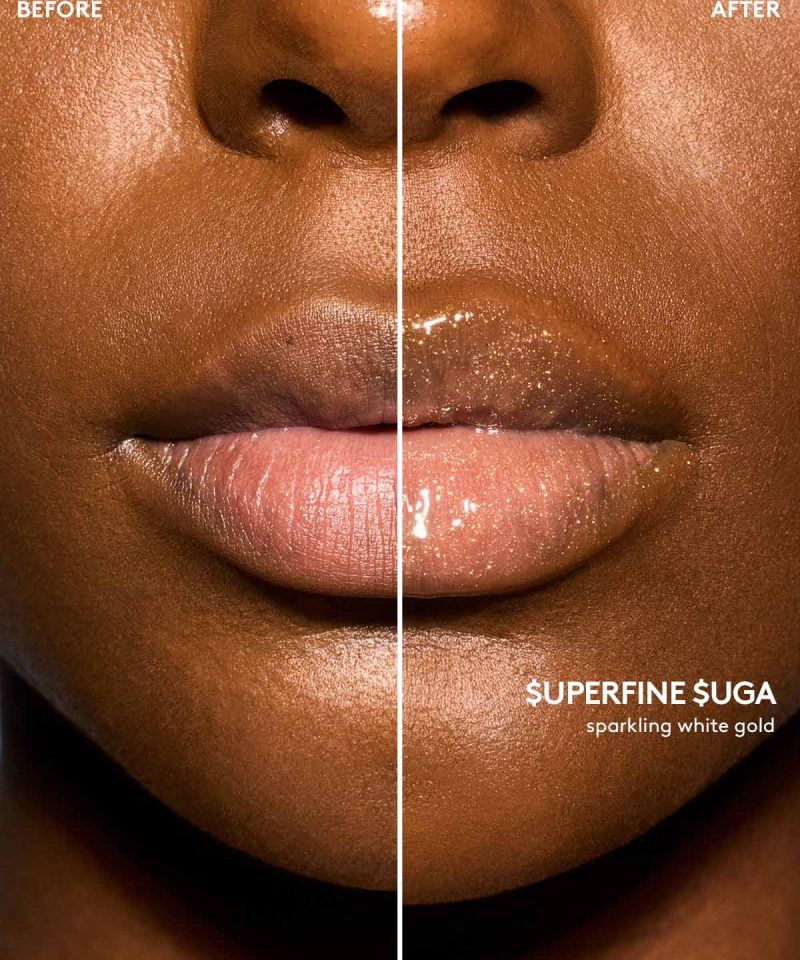 BEFORE

AFTER

$UPERFINE $UGA
sparkling white gold