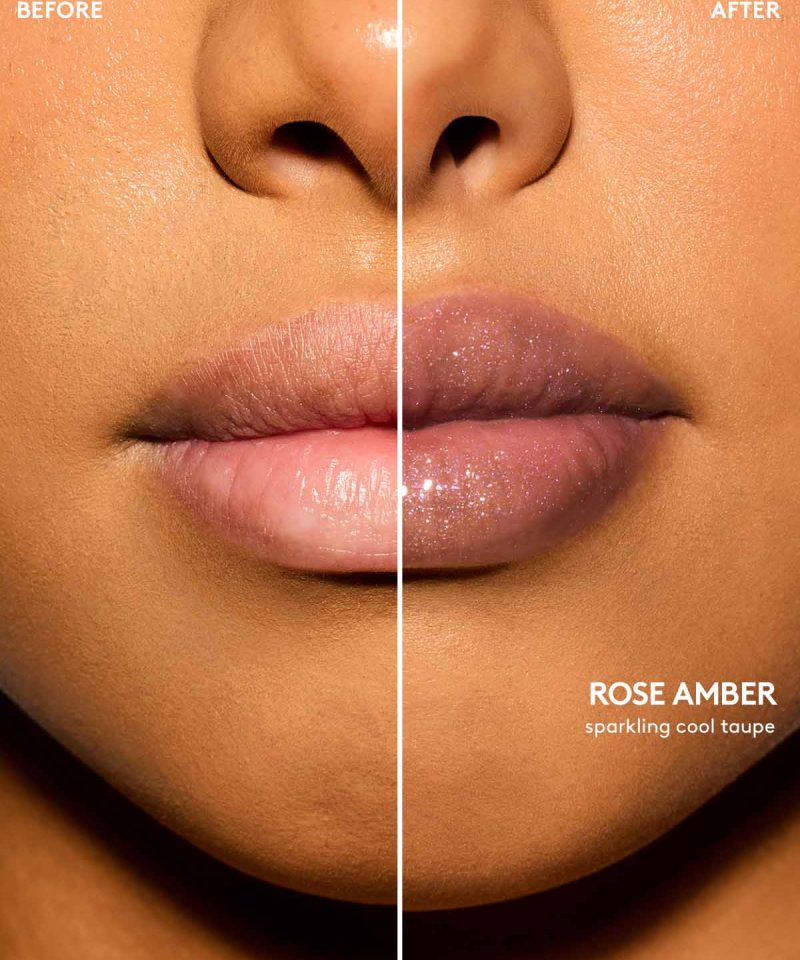 BEFORE

AFTER

ROSE AMBER
sparkling cool taupe