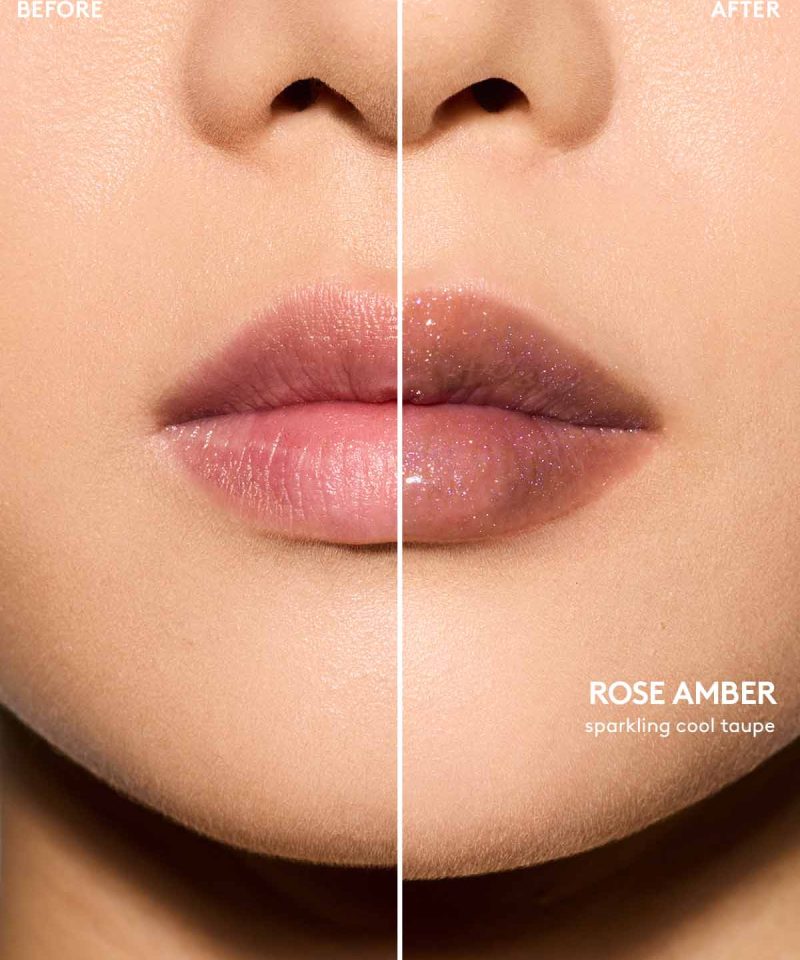 BEFORE

AFTER

ROSE AMBER
sparkling cool taupe