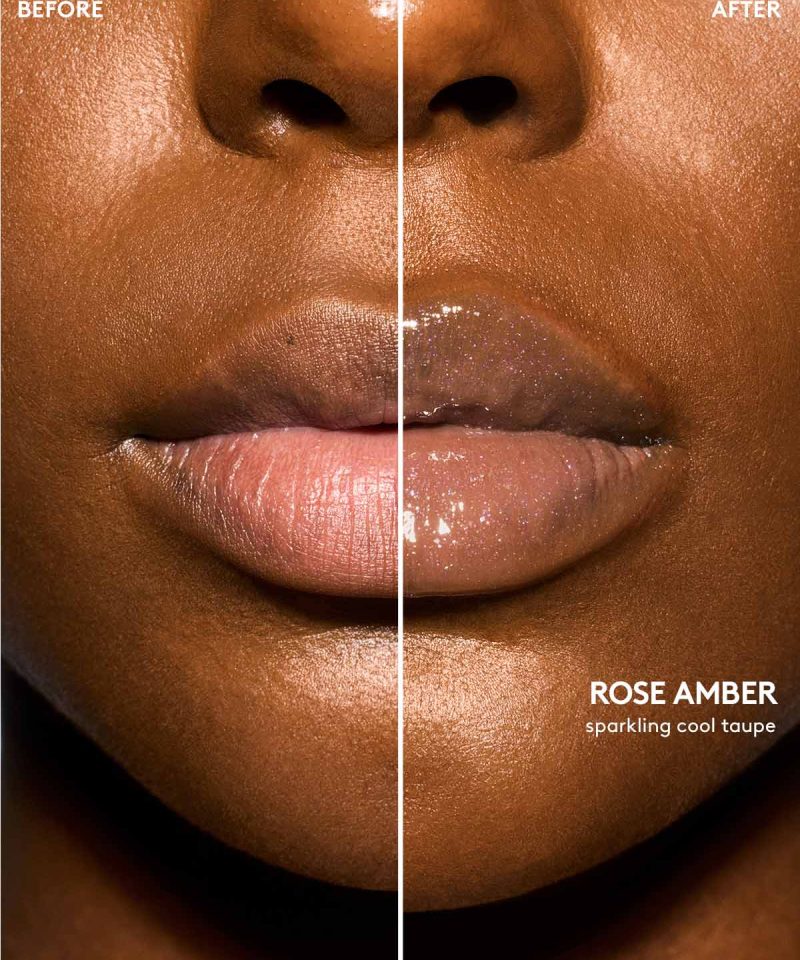 BEFORE

AFTER

ROSE AMBER
sparkling cool taupe