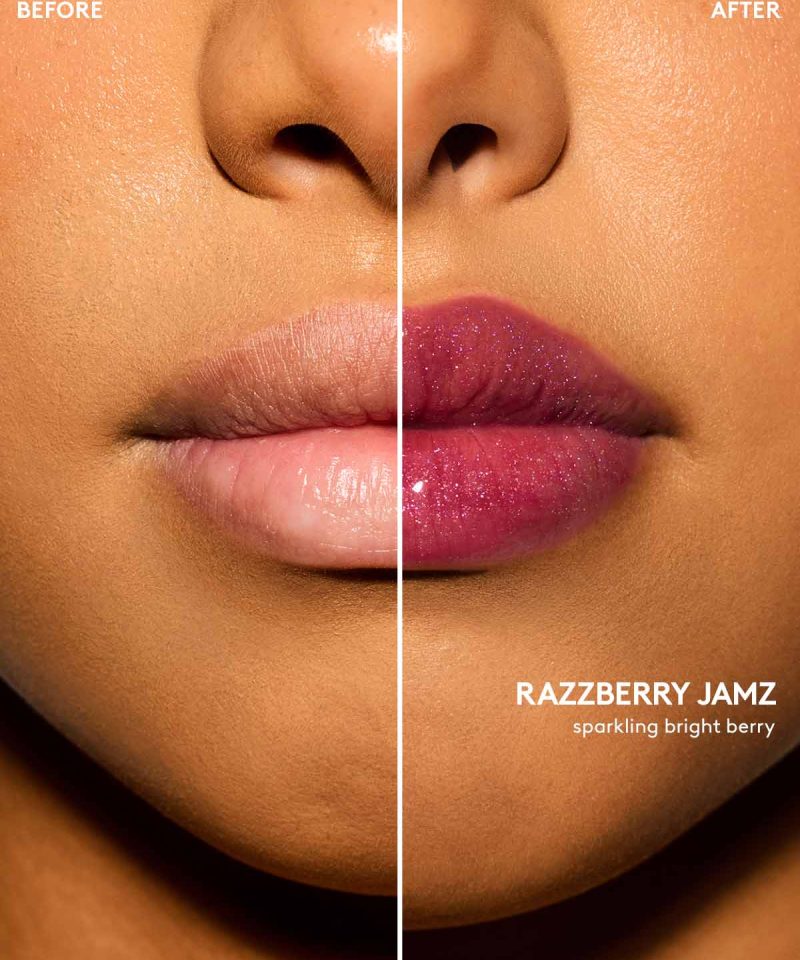 BEFORE

AFTER

RAZZBERRY JAMZ
sparkling bright berry