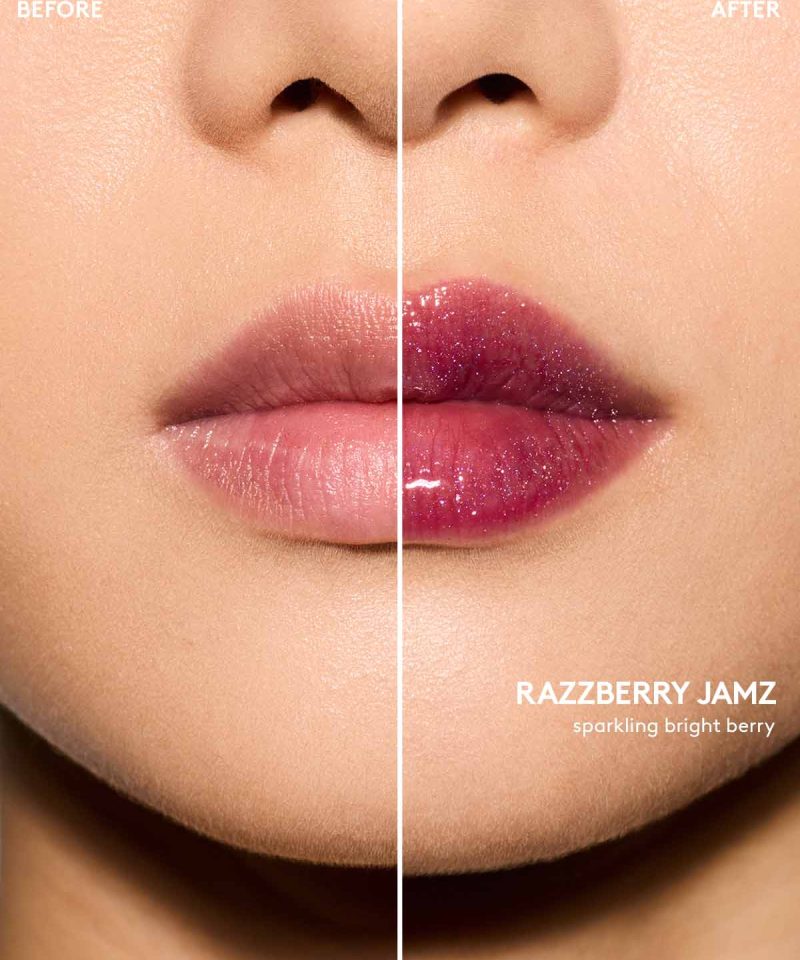 BEFORE

AFTER

RAZZBERRY JAMZ
sparkling bright berry