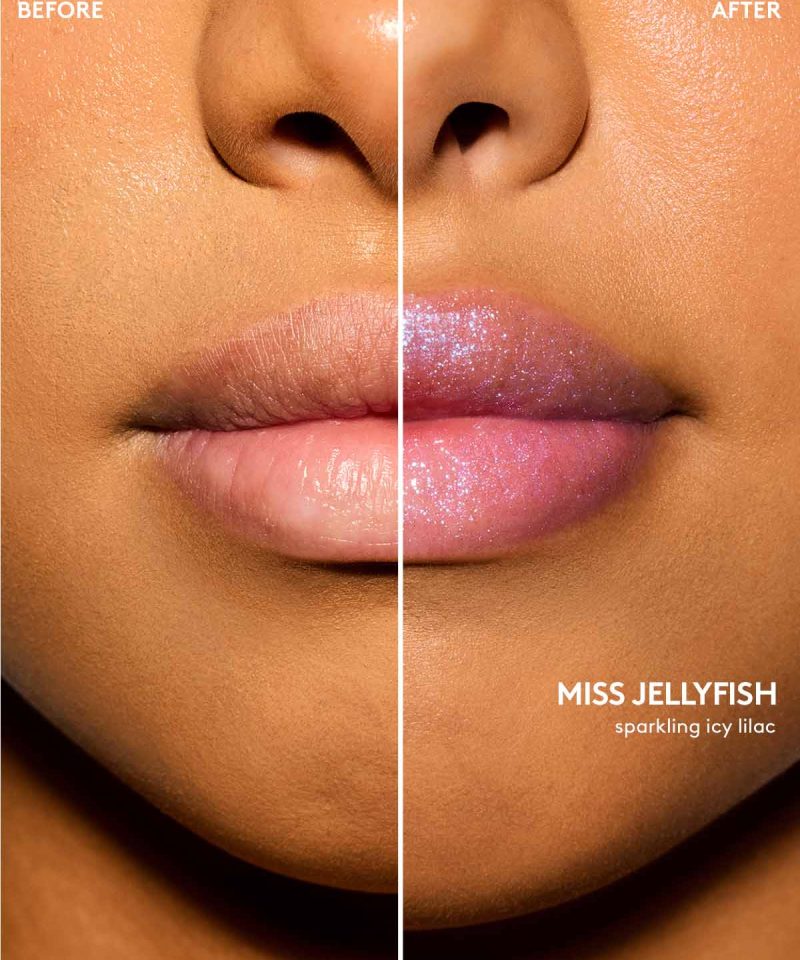 BEFORE

AFTER

MISS JELLYFISH
sparkling icy lilac