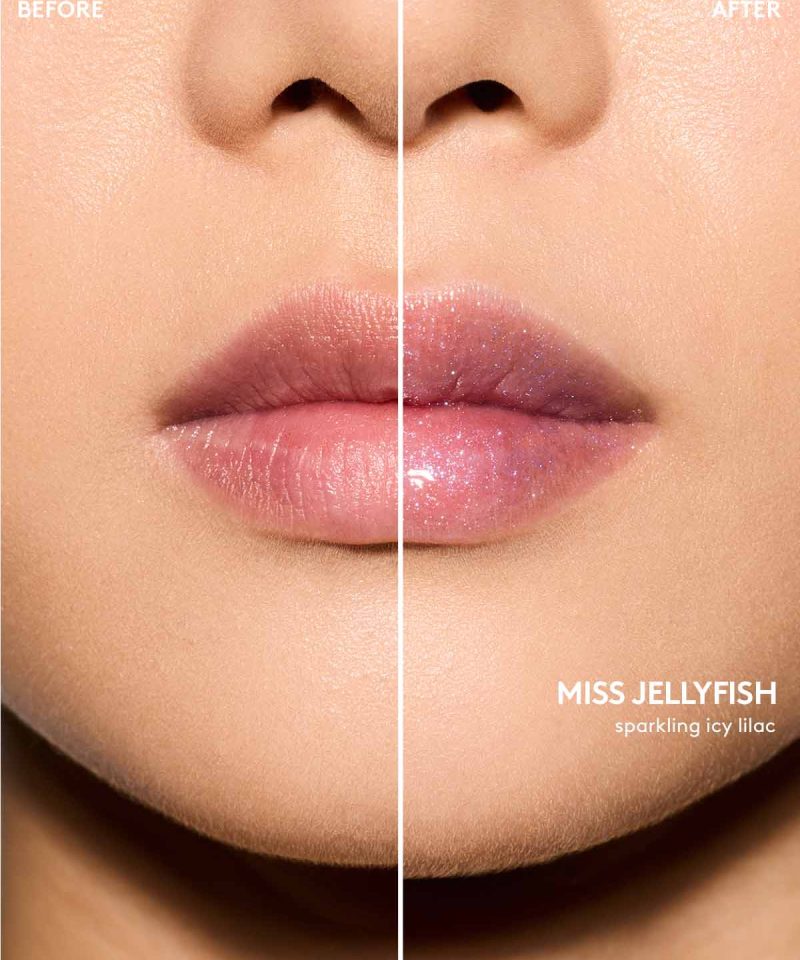 BEFORE

AFTER

MISS JELLYFISH
sparkling icy lilac